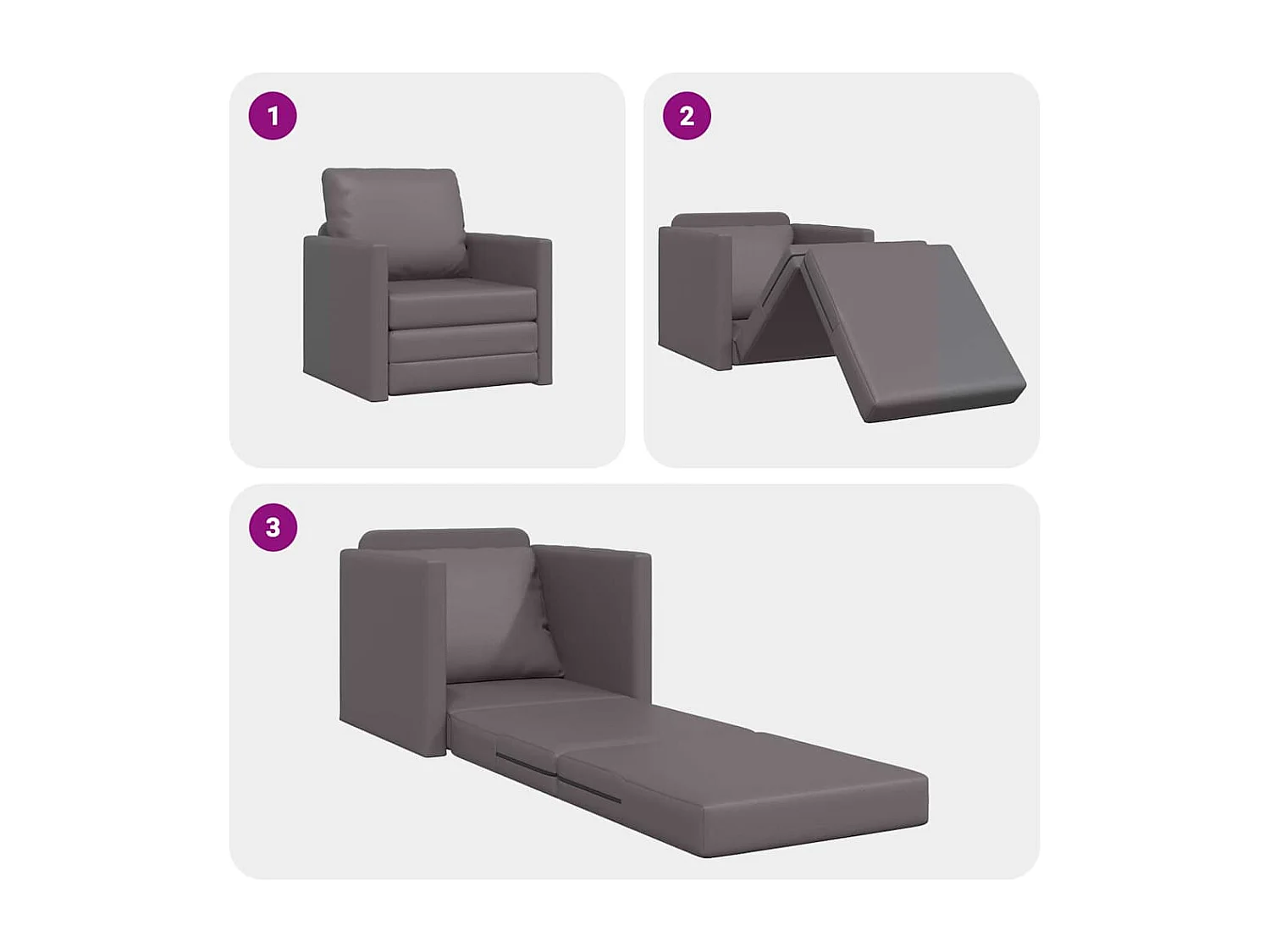 1

2

3