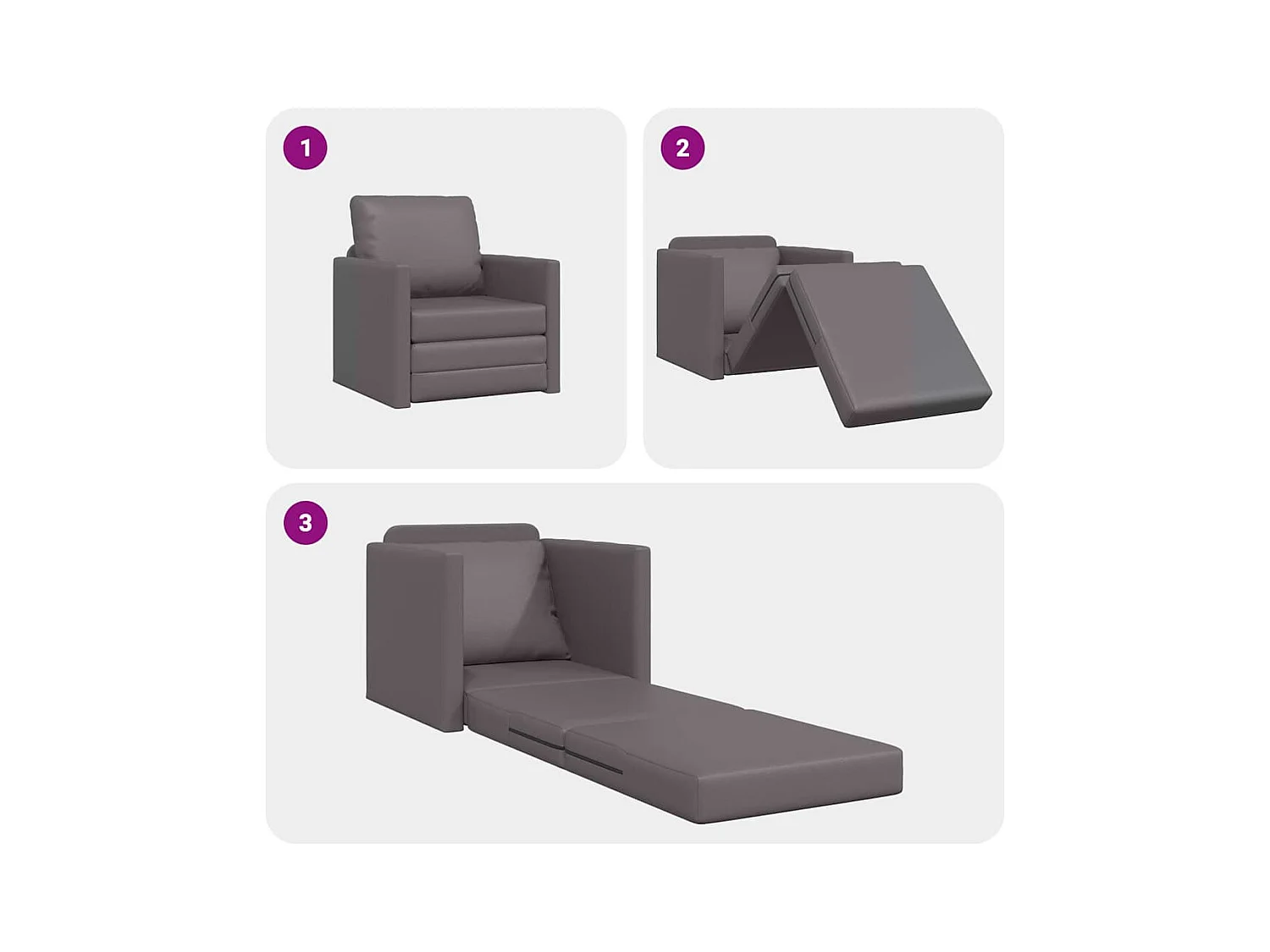 1

2

3