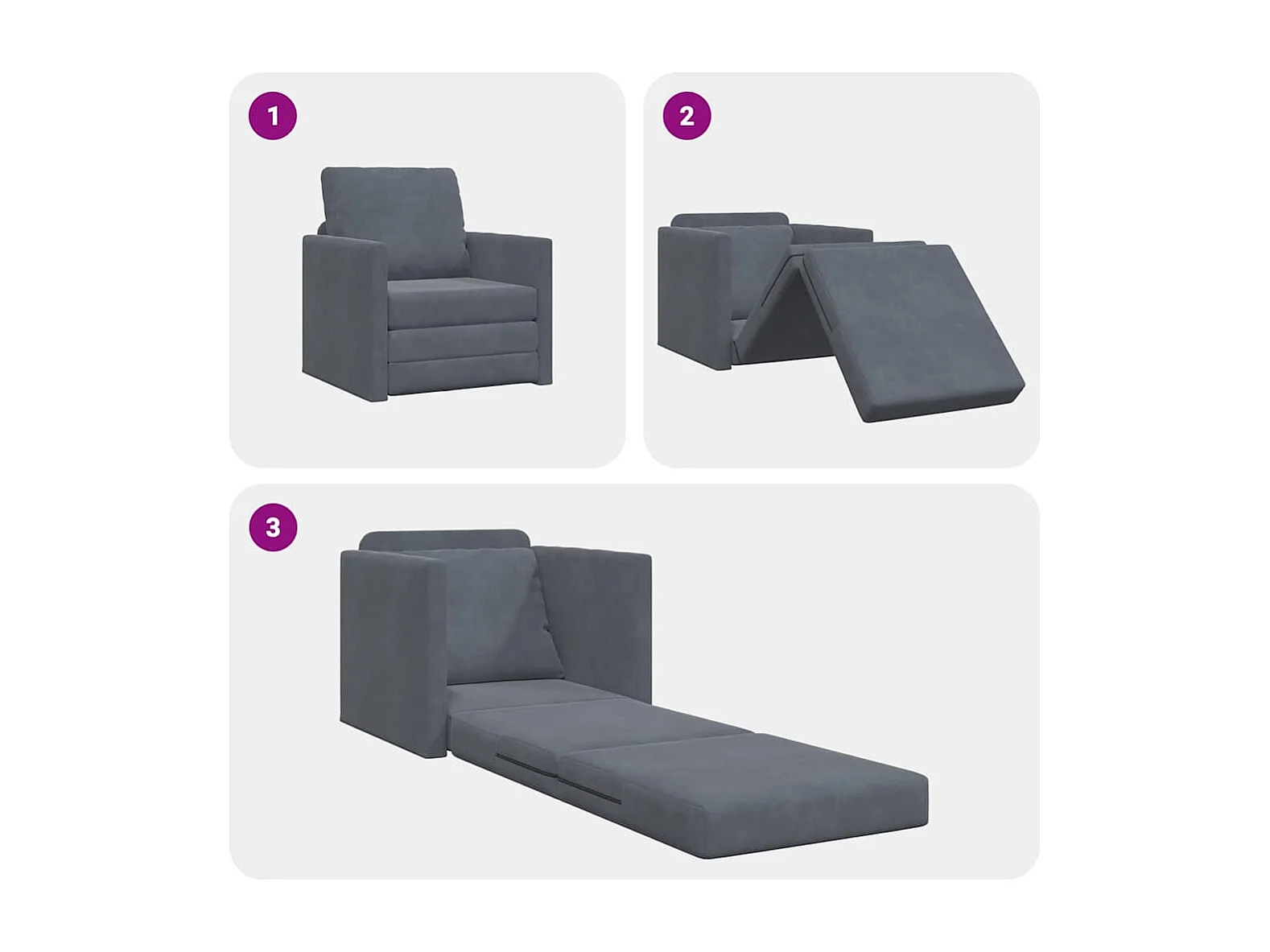 1

2

3