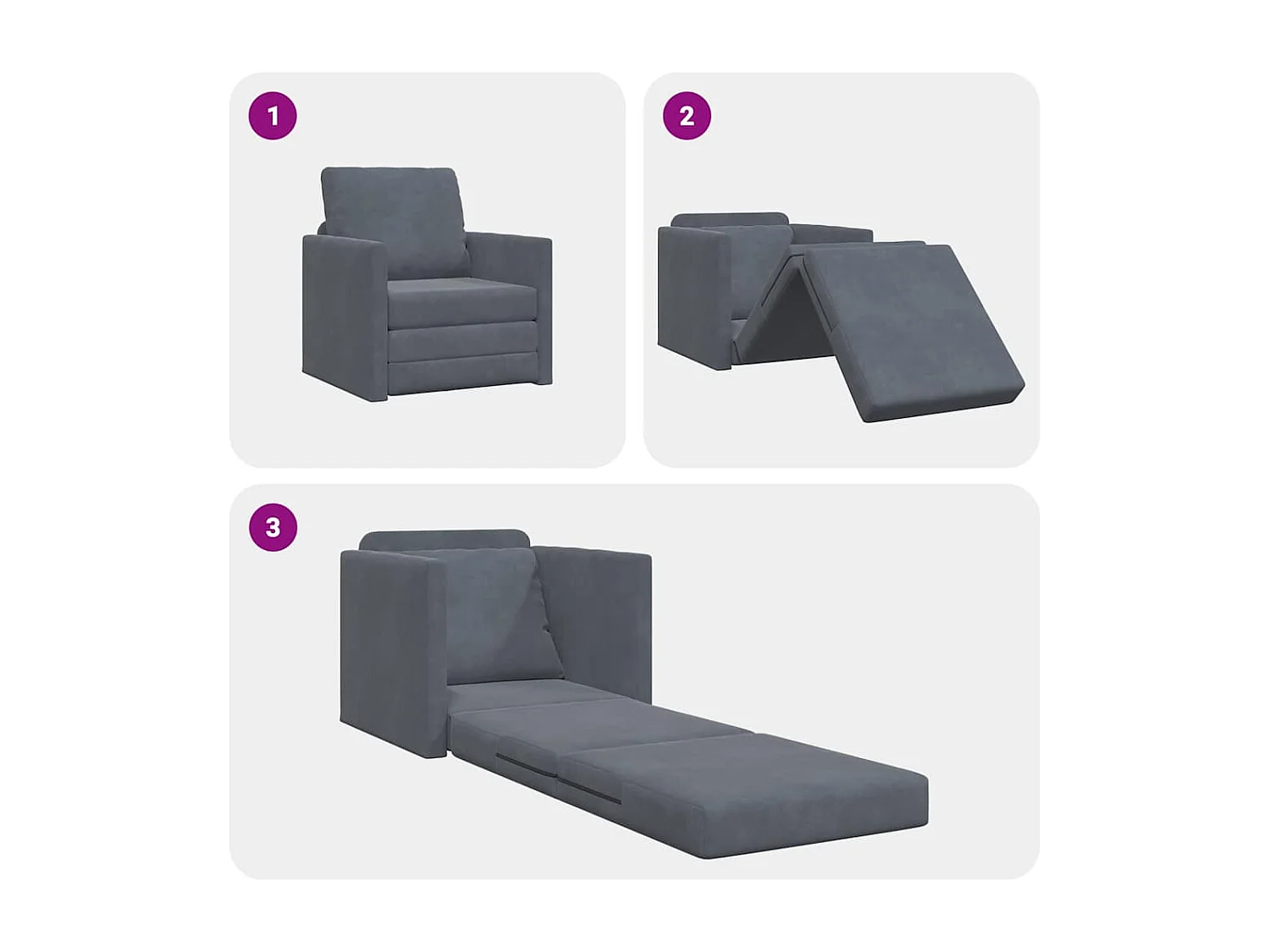 1

2

3