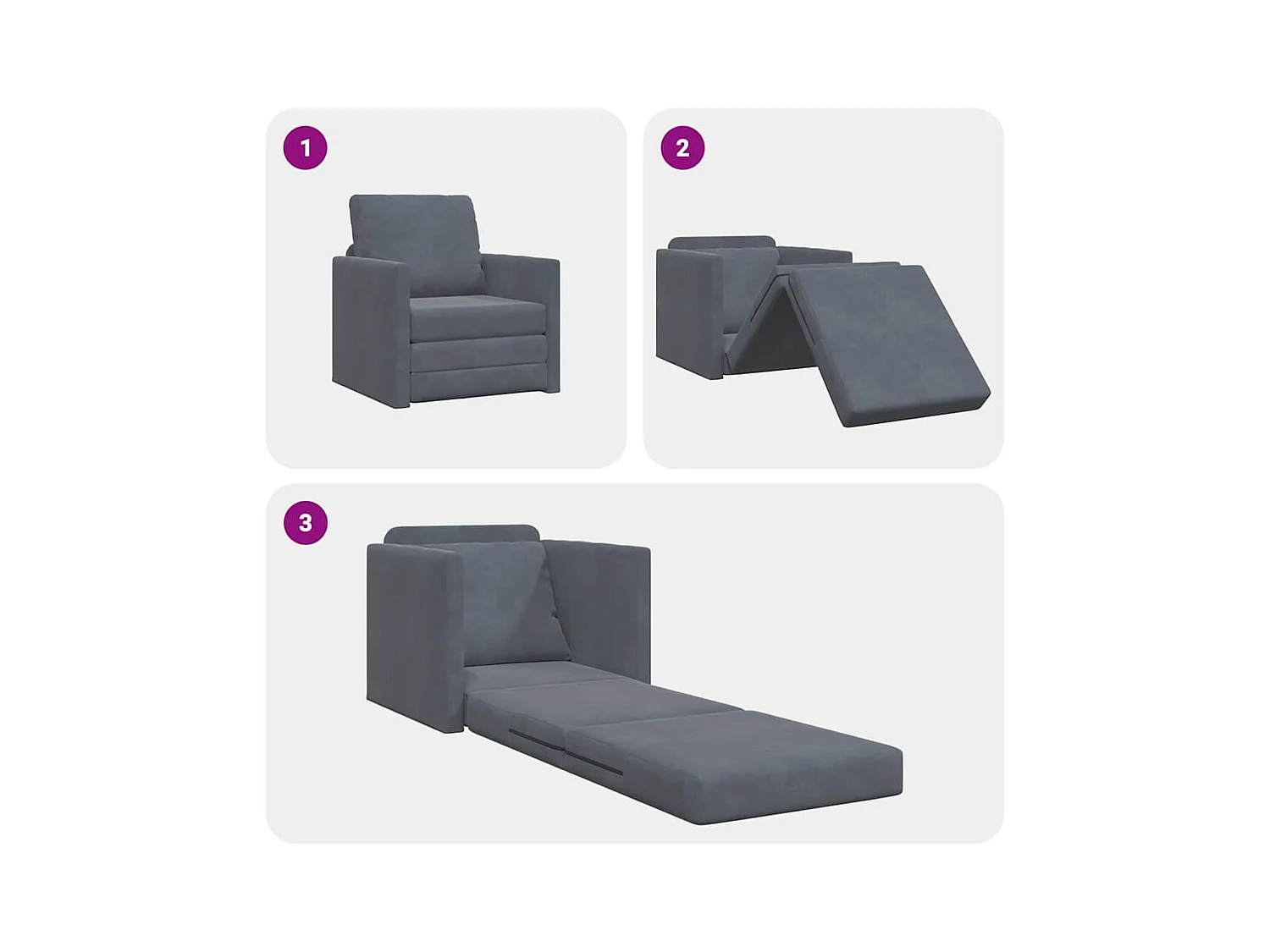 1

2

3