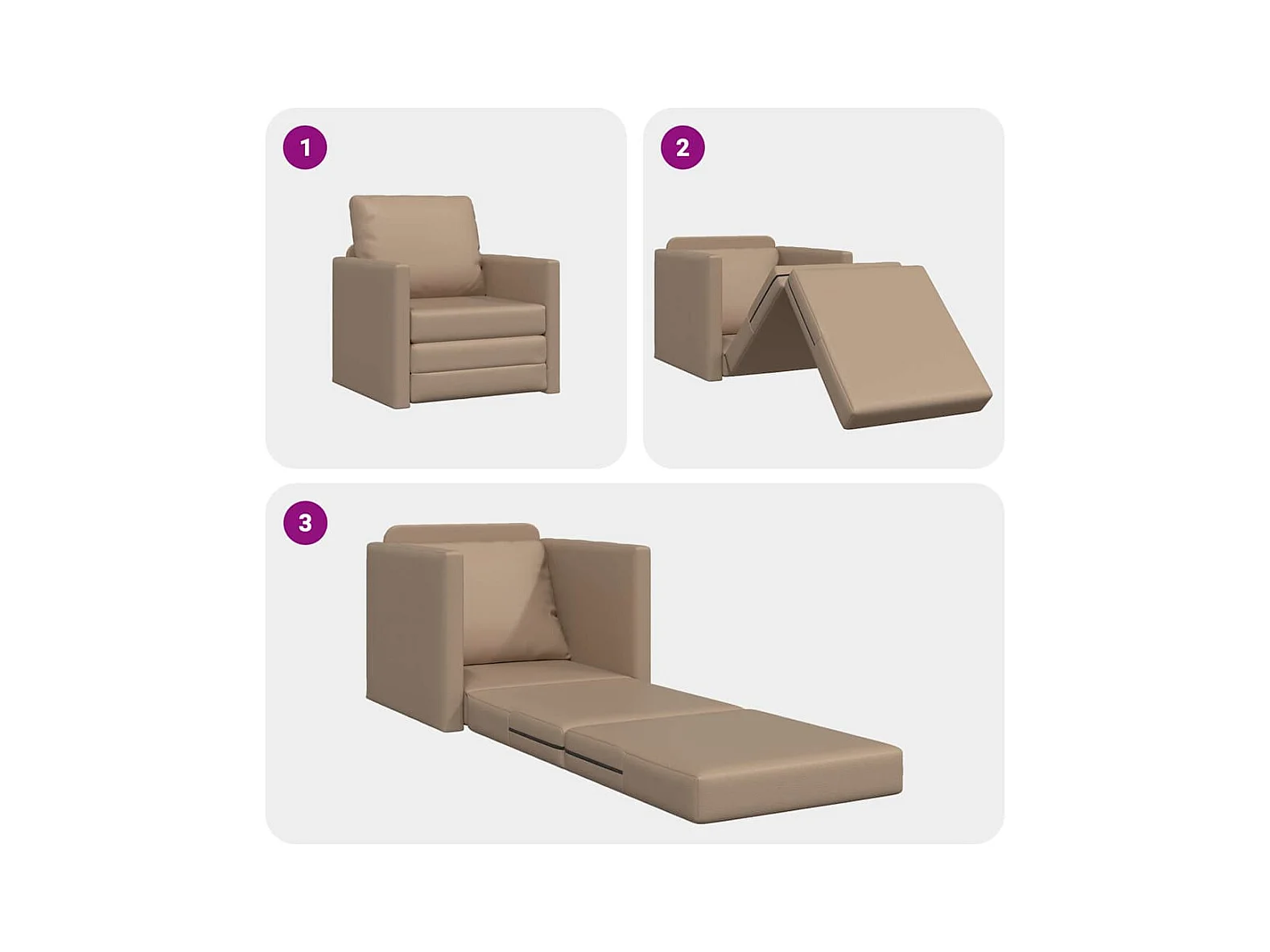 1

2

3