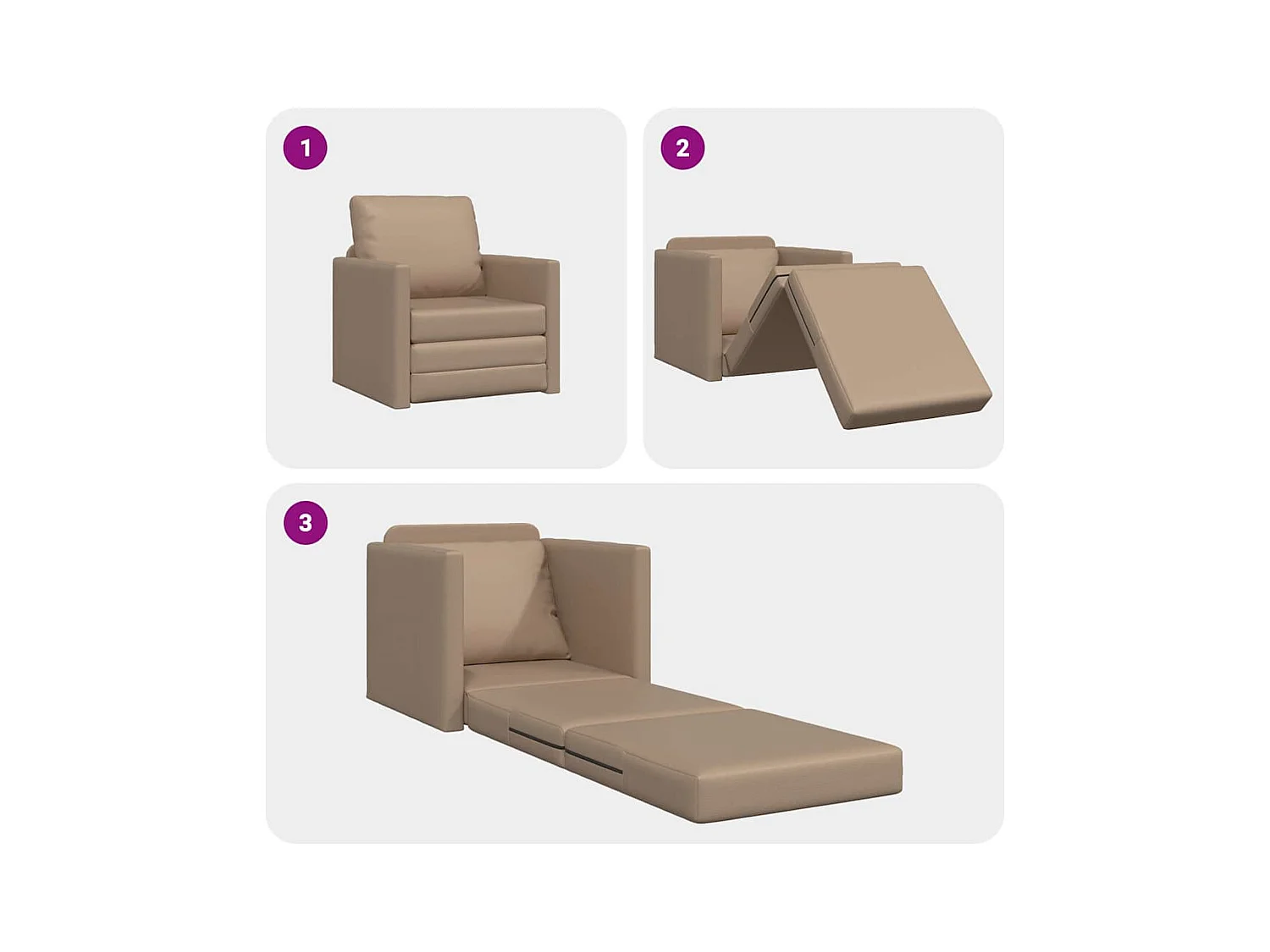 1

2

3