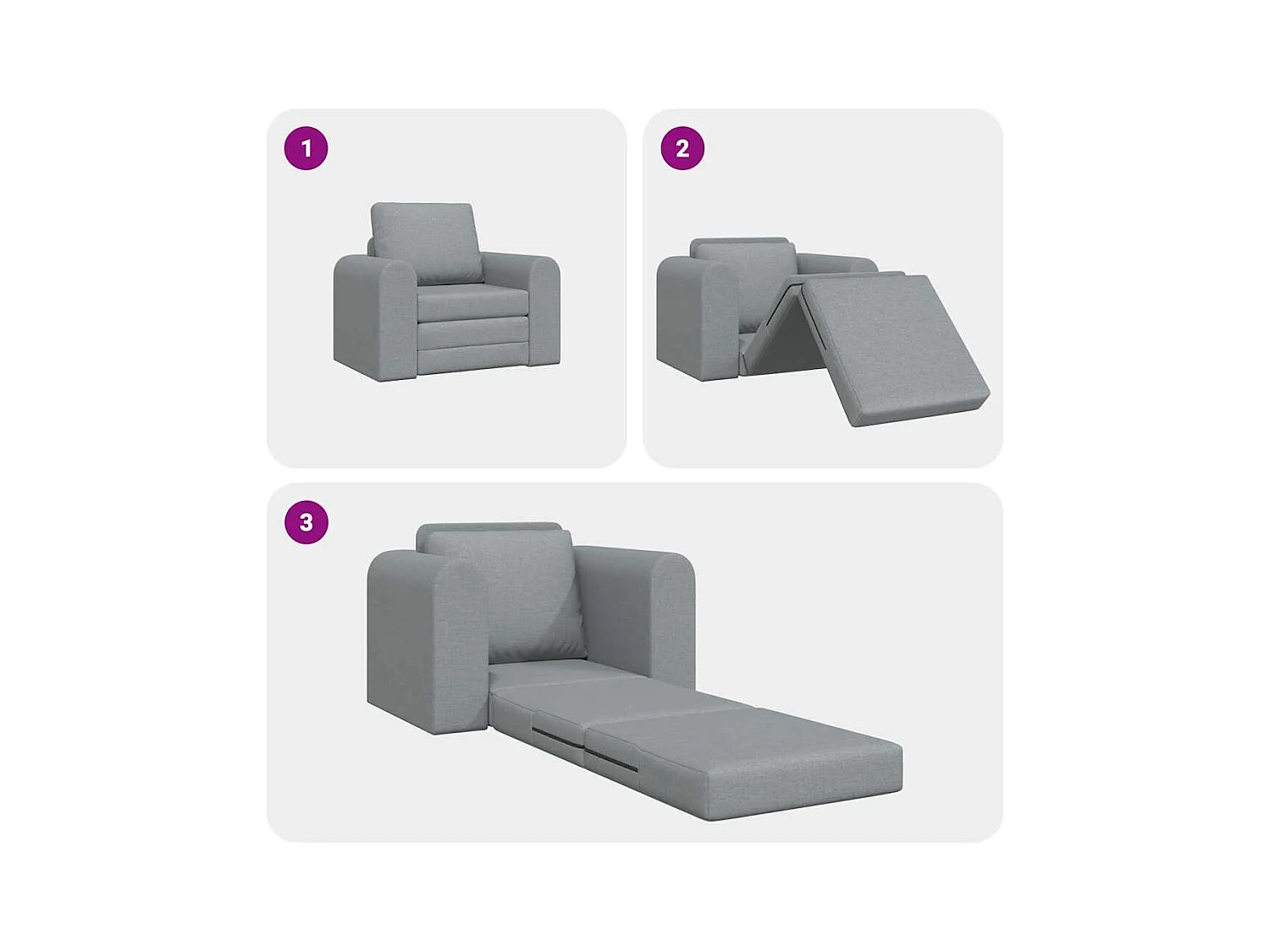 1

2

3