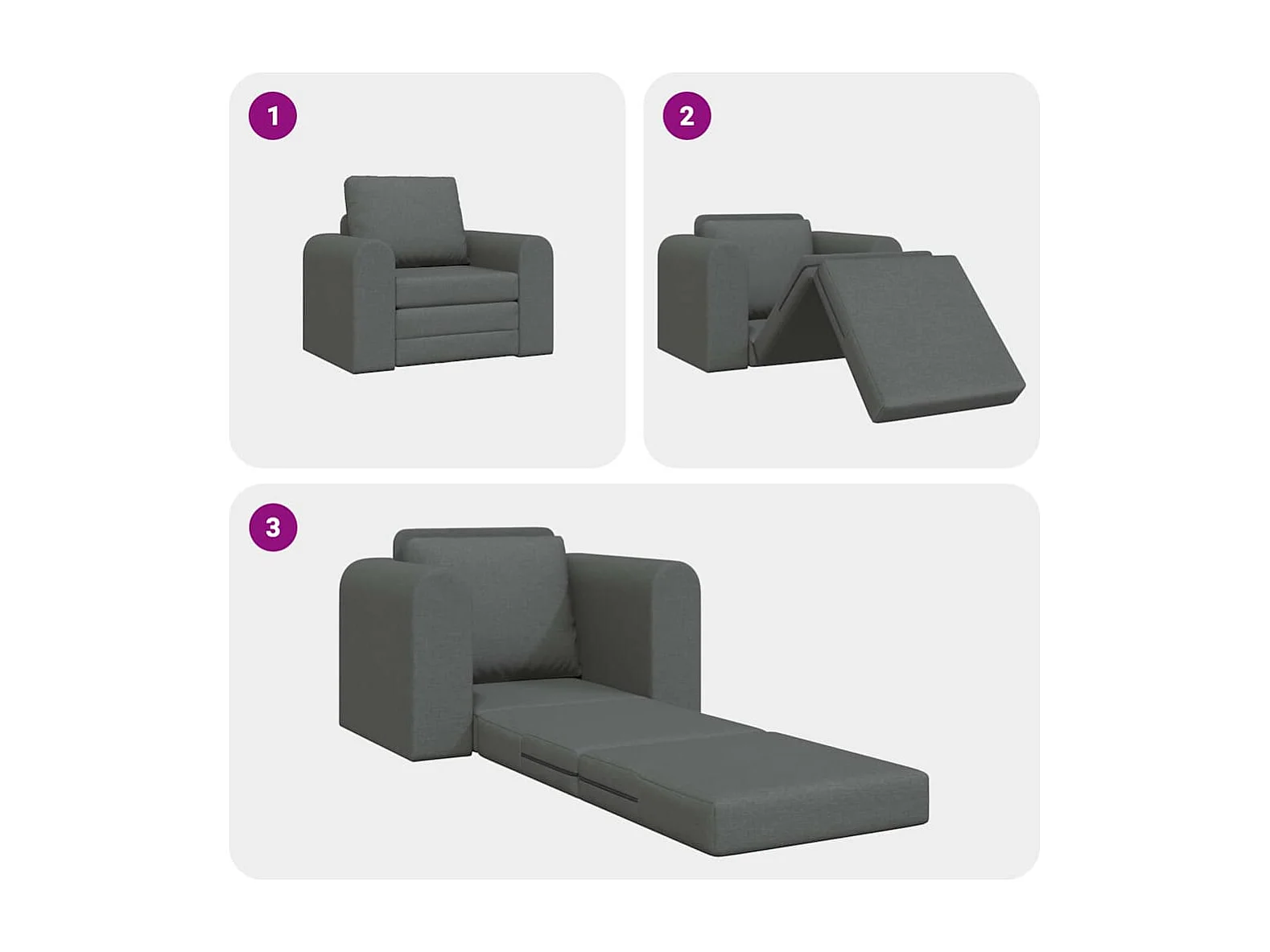 1

2

3