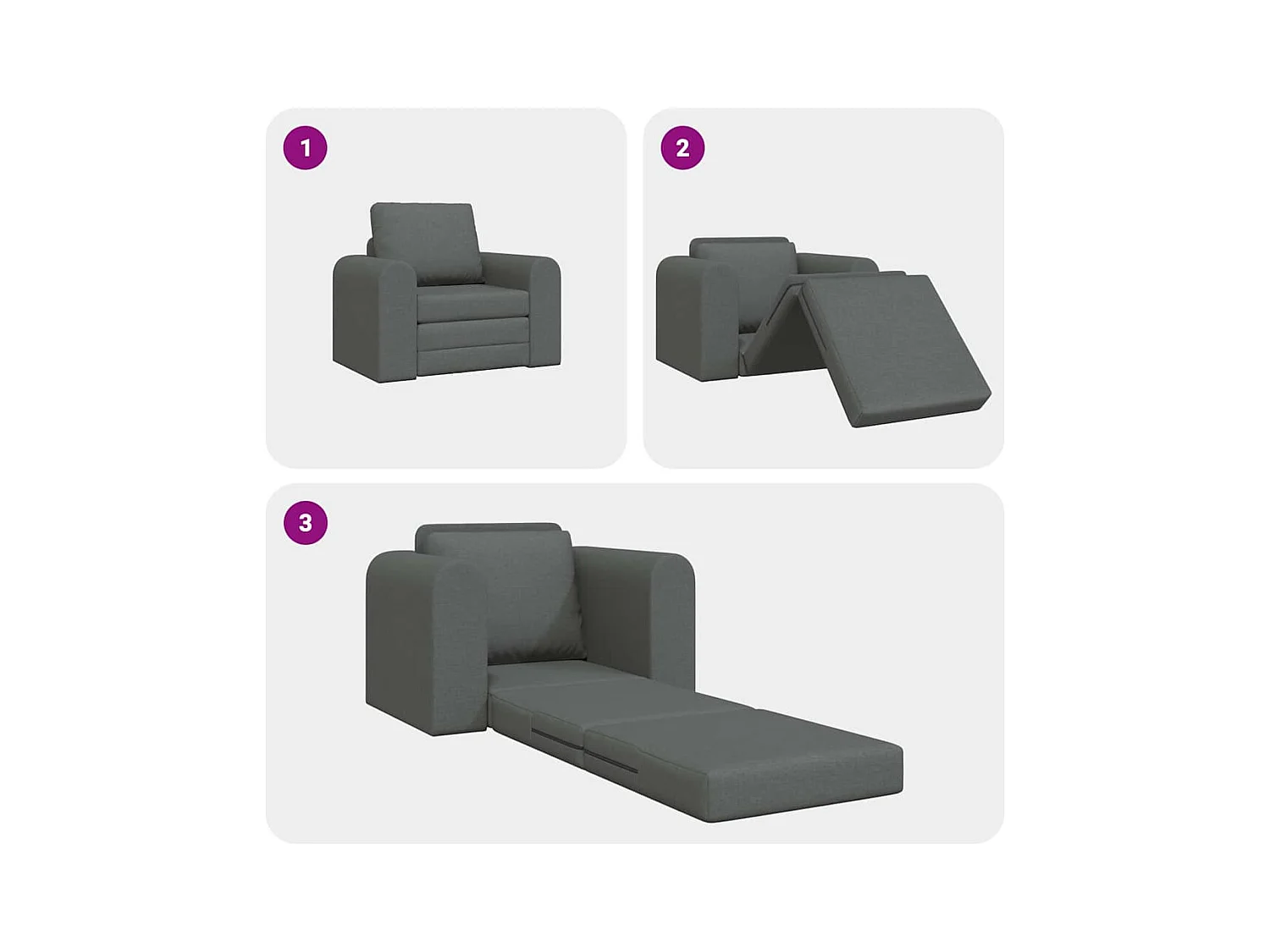 1

2

3