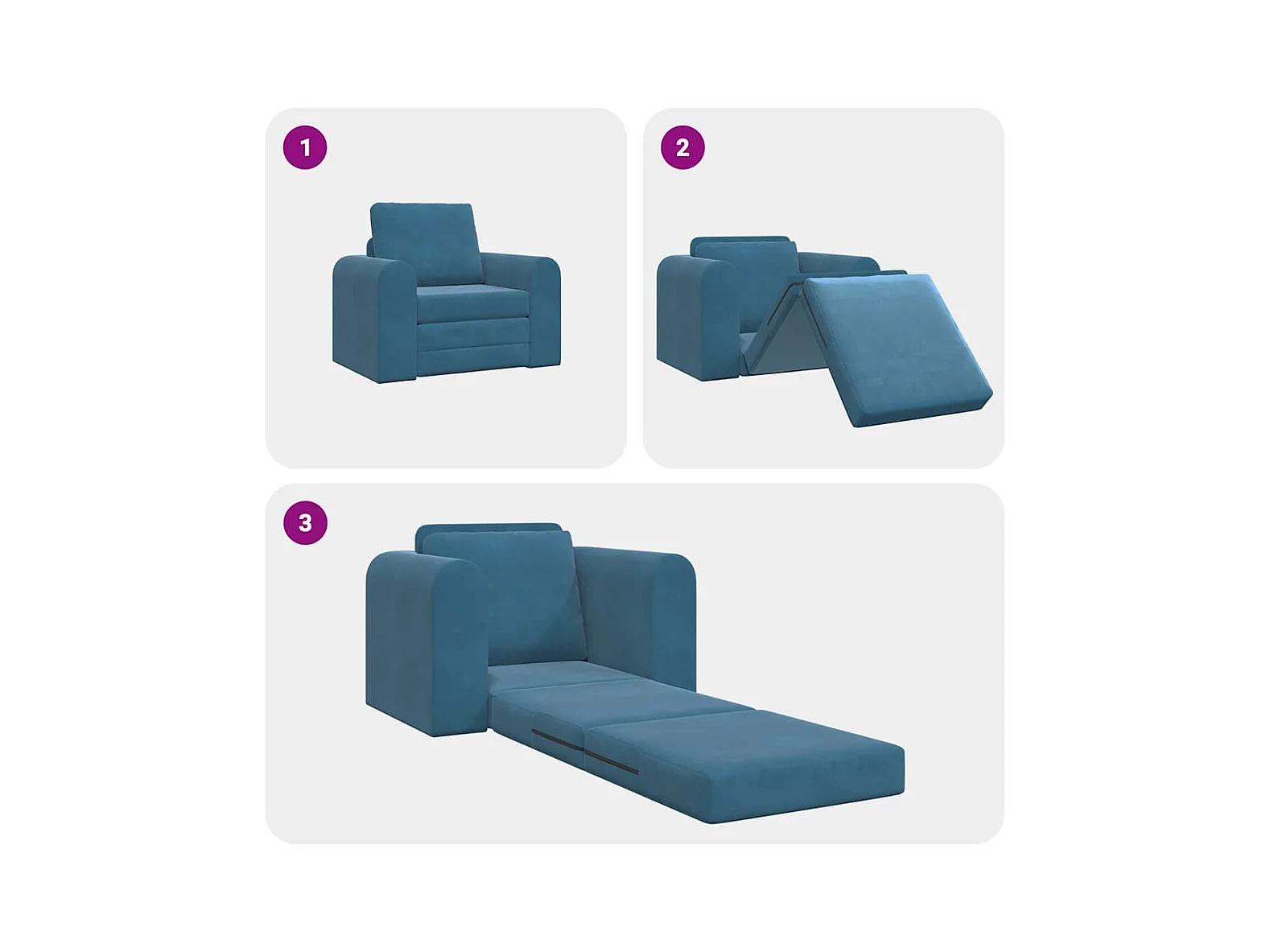 1

2

3