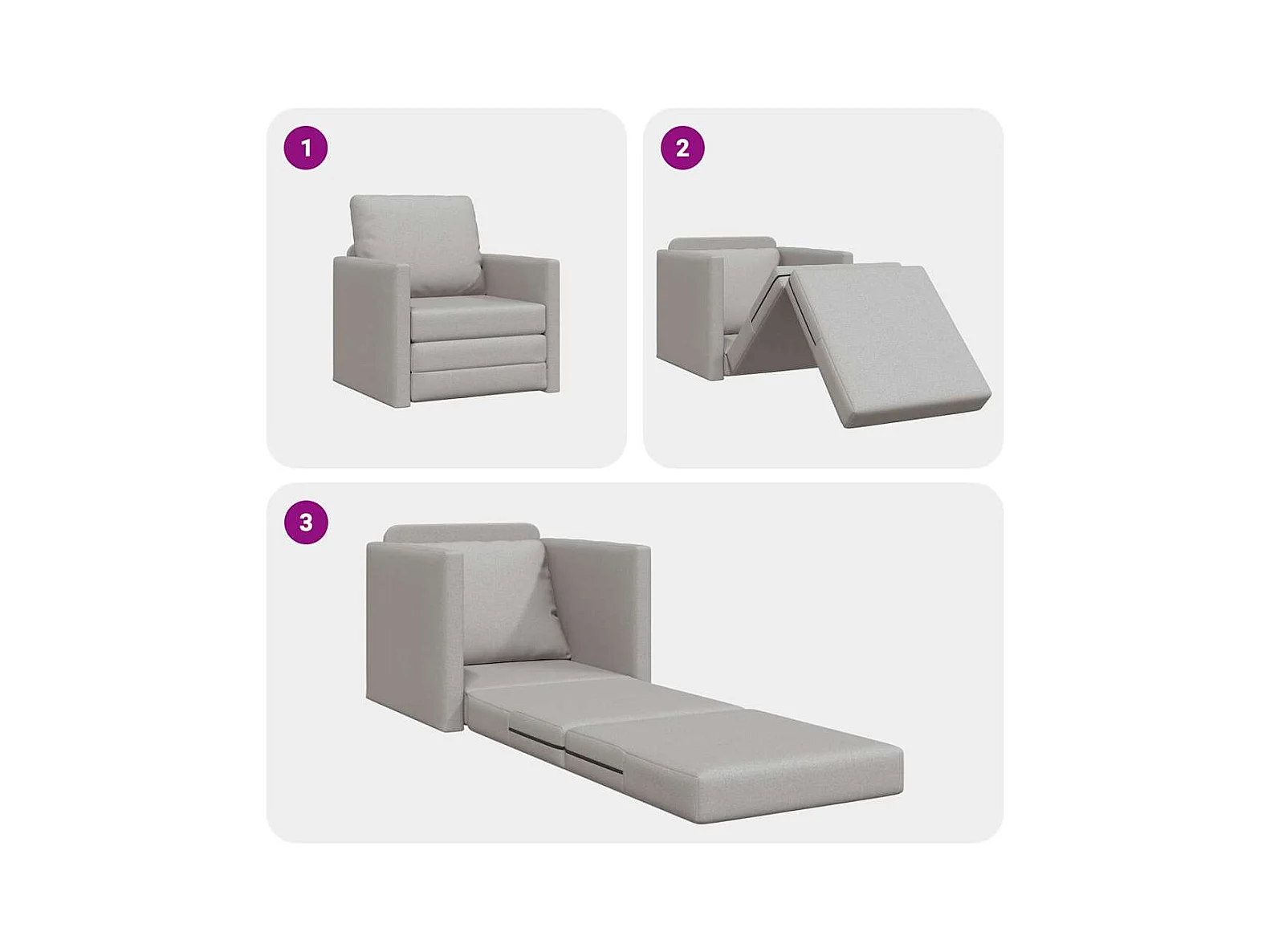 1

2

3