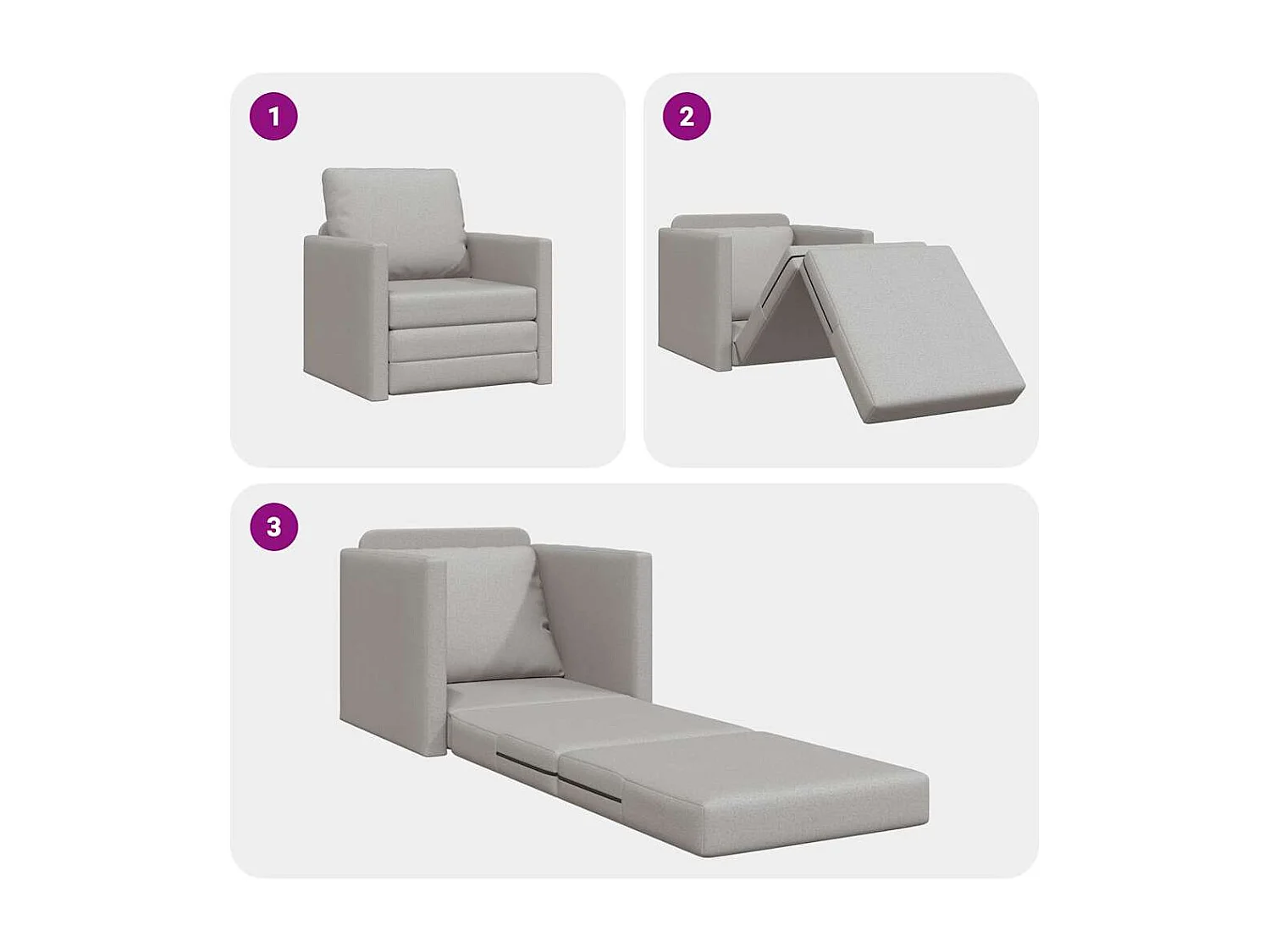 1

2

3