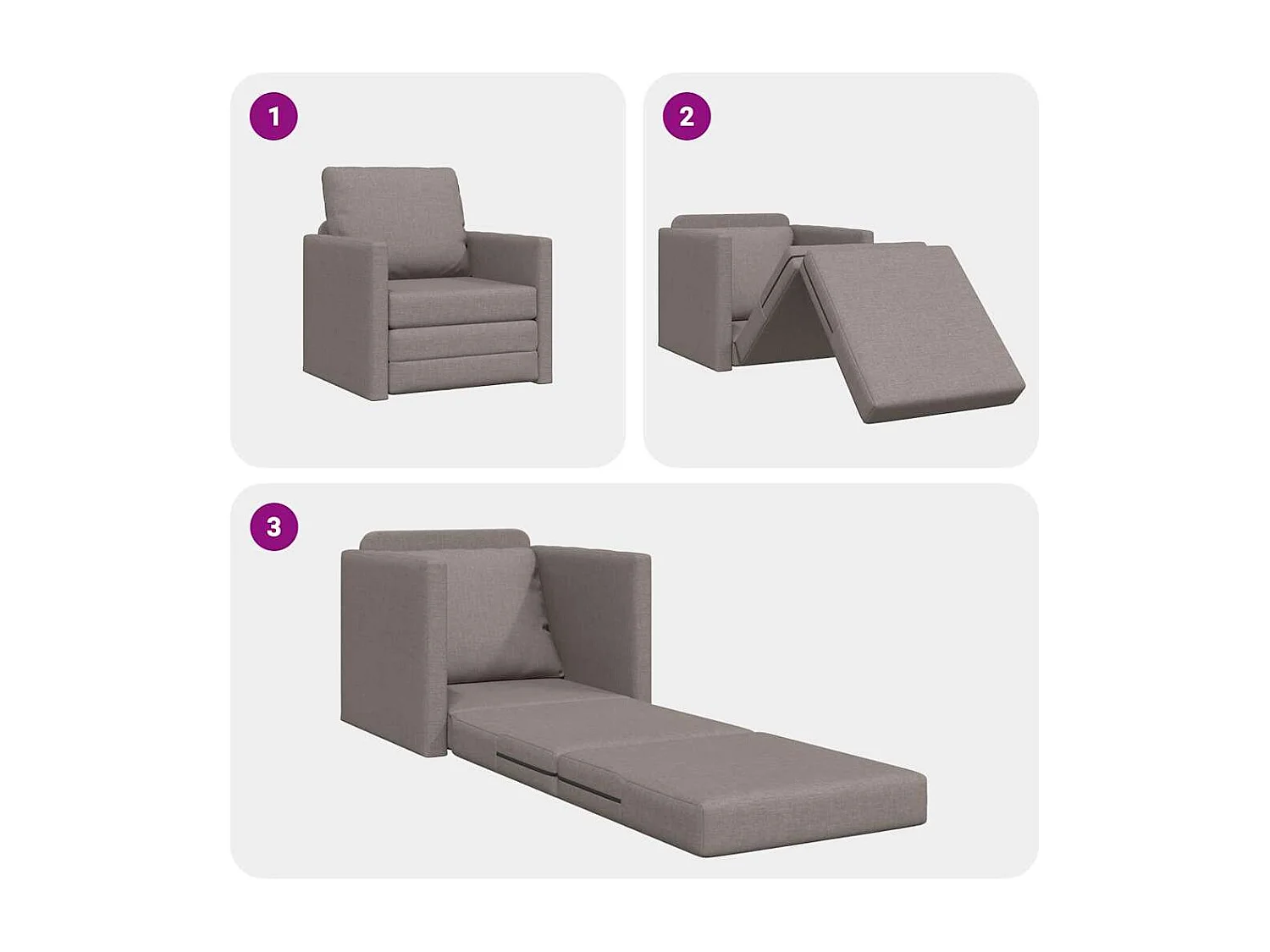 1

2

3