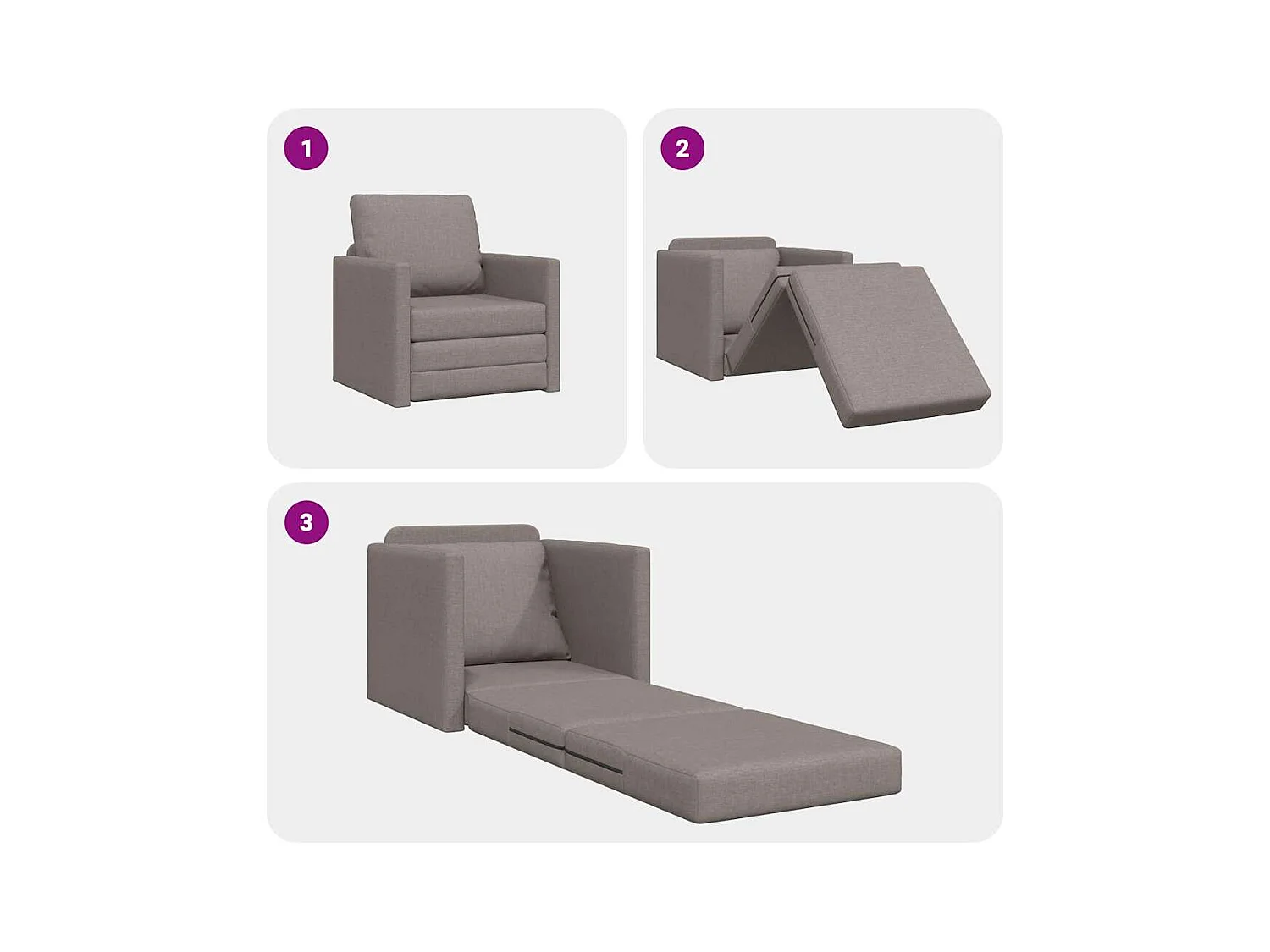 1

2

3