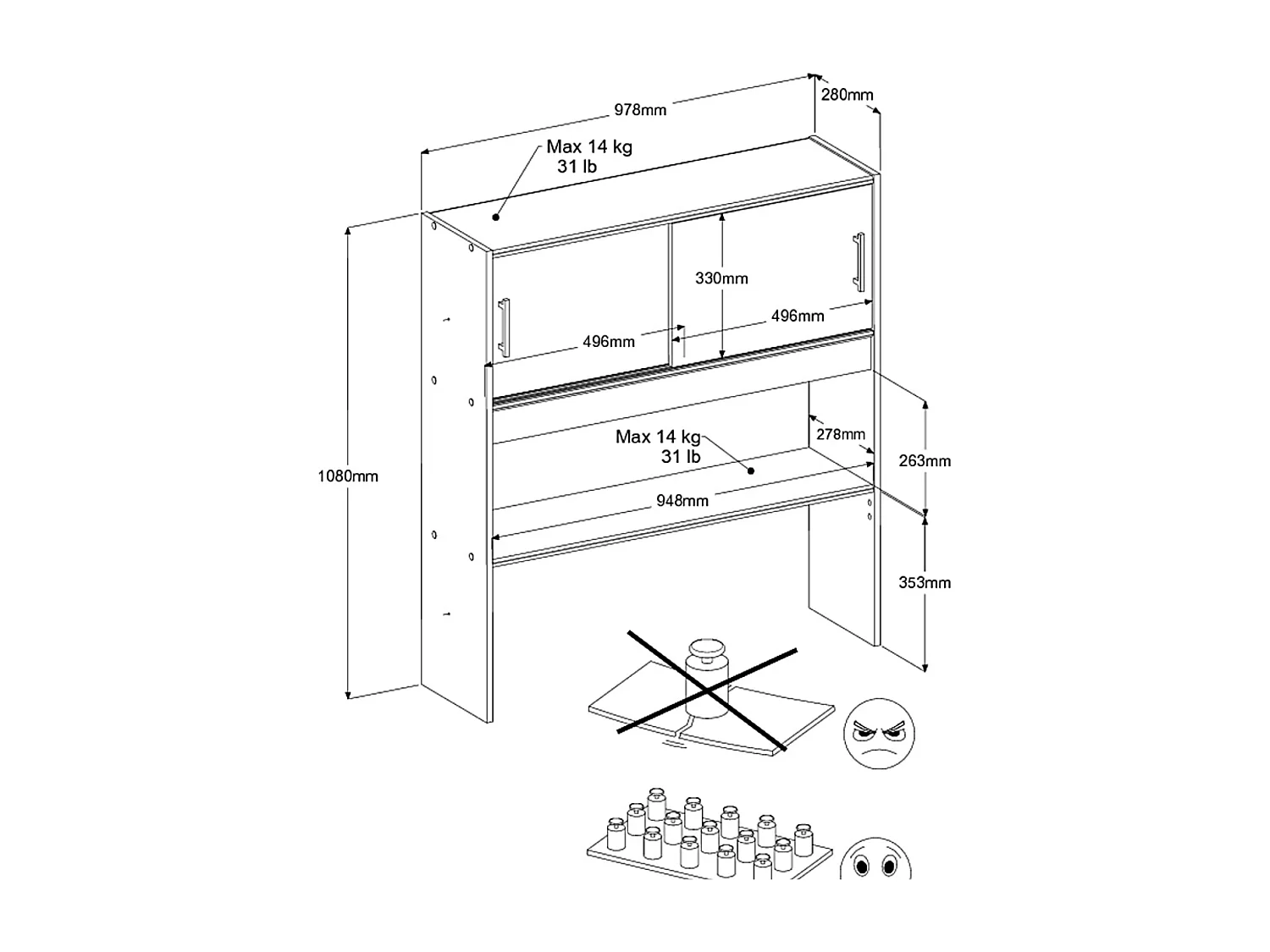 978mm

280mm

Max 14 kg
31 lb

330mm

496mm

496mm

1080mm

Max 14 kg
31 lb

278mm

263mm

948mm

353mm