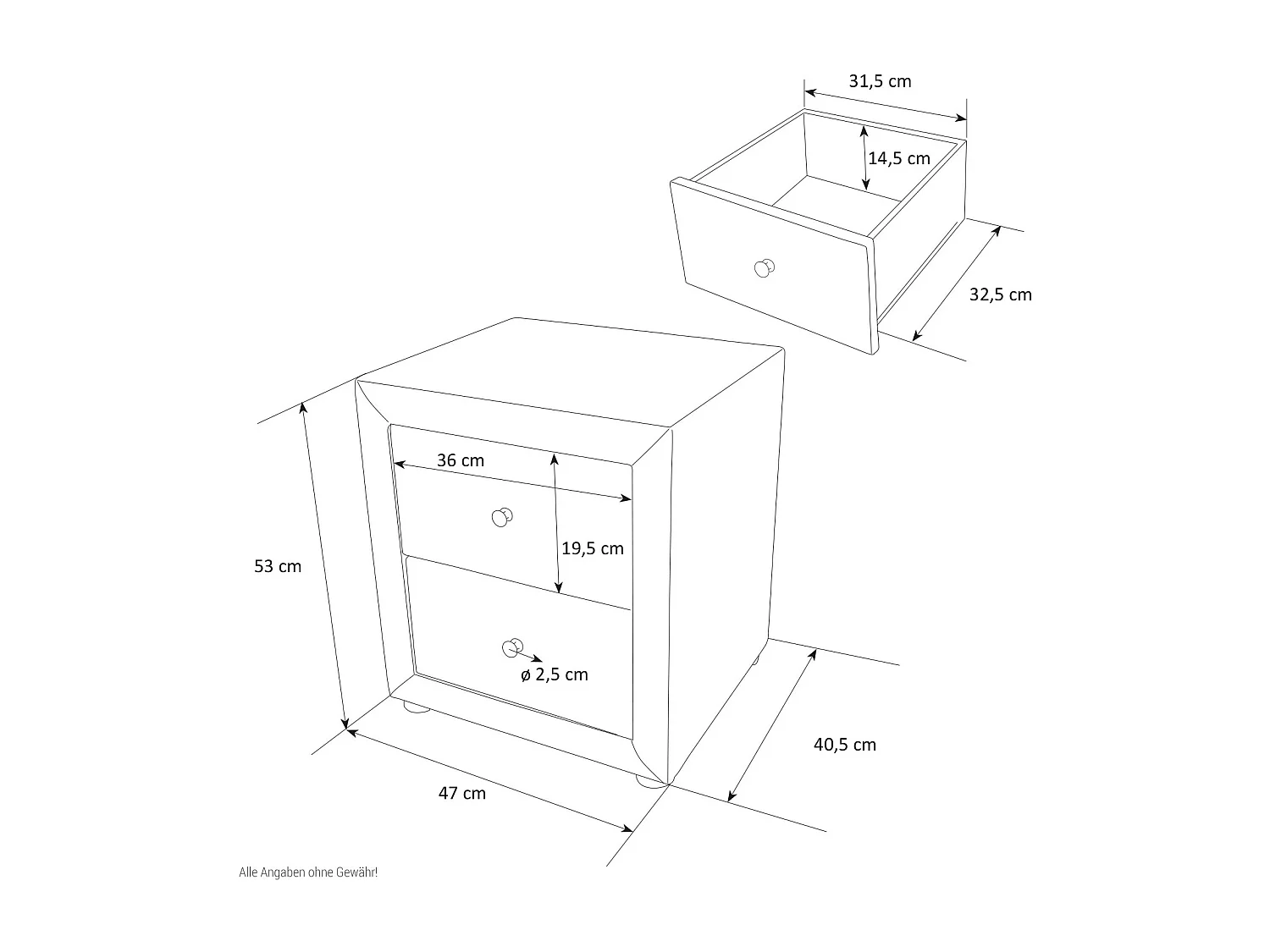 31,5 cm

14,5 cm

32,5 cm

36 cm

19,5 cm

53 cm

ø 2,5 cm

40,5 cm

47 cm

Alle Angaben ohne Gewähr!