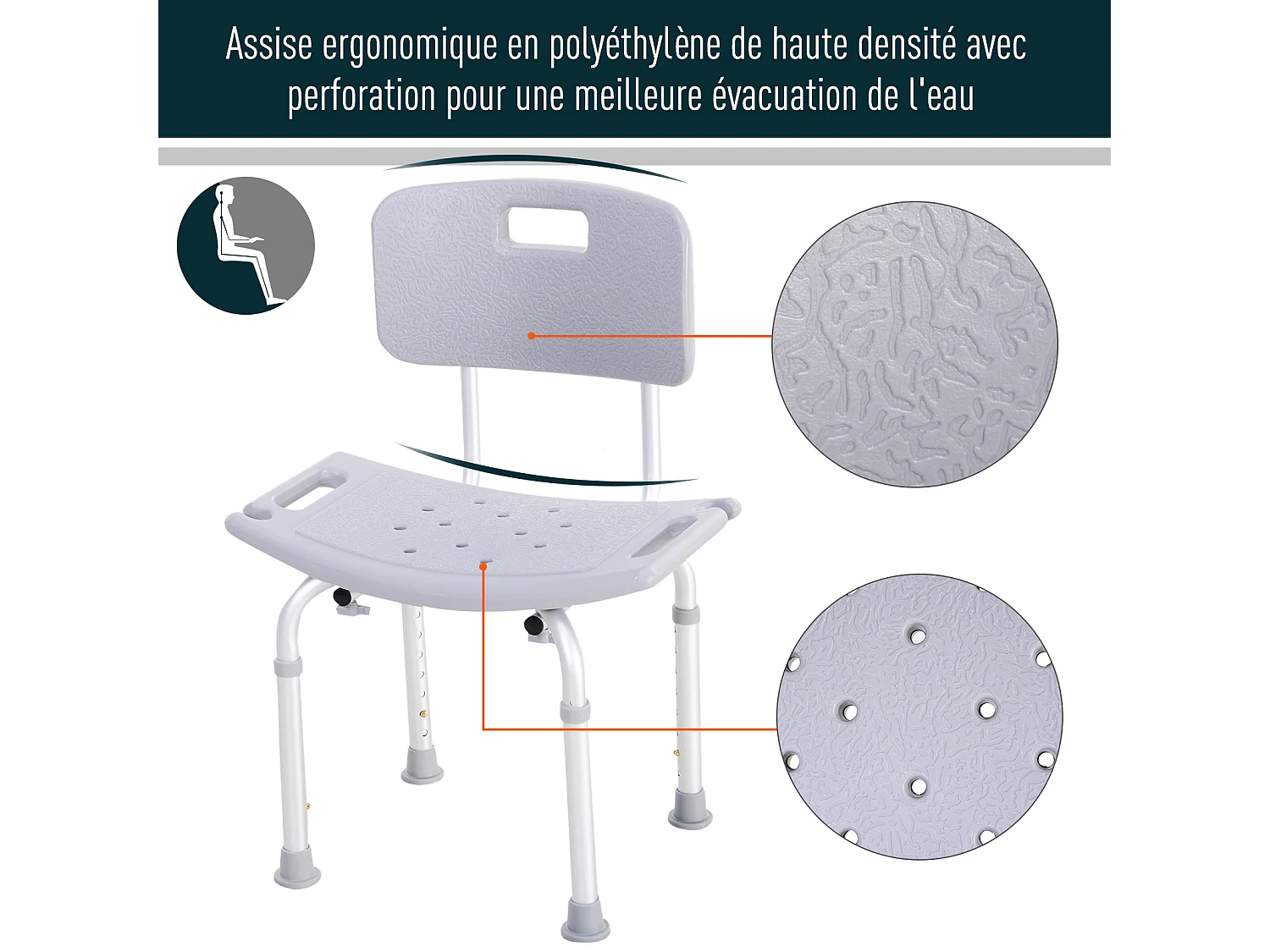 Assise ergonomique en polyéthylène de haute densité avec perforation pour une meilleure évacuation de l'eau