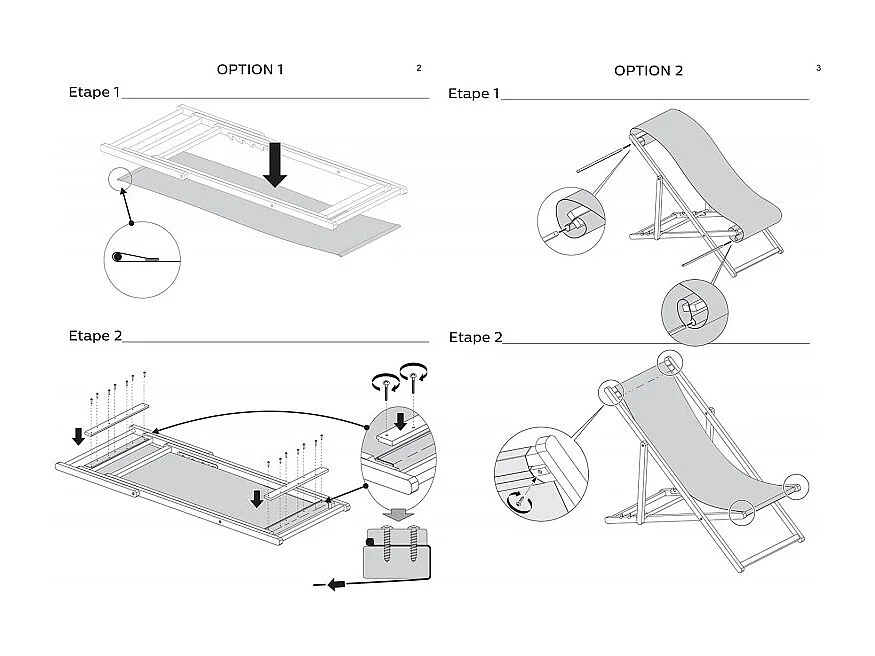 OPTION 1

2

Etape 1

Etape 2

OPTION 2

3

Etape 1

Etape 2