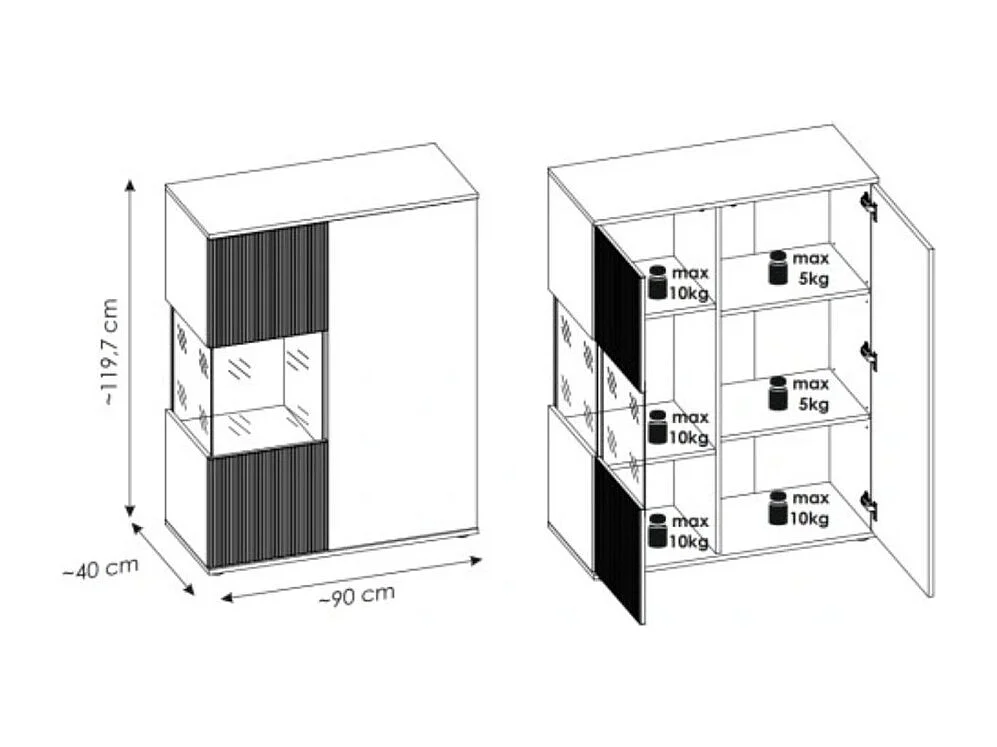 ~119,7 cm

~40 cm

~90 cm

max 10kg

max 5kg

max 10kg

max 5kg

max 10kg

max 10kg