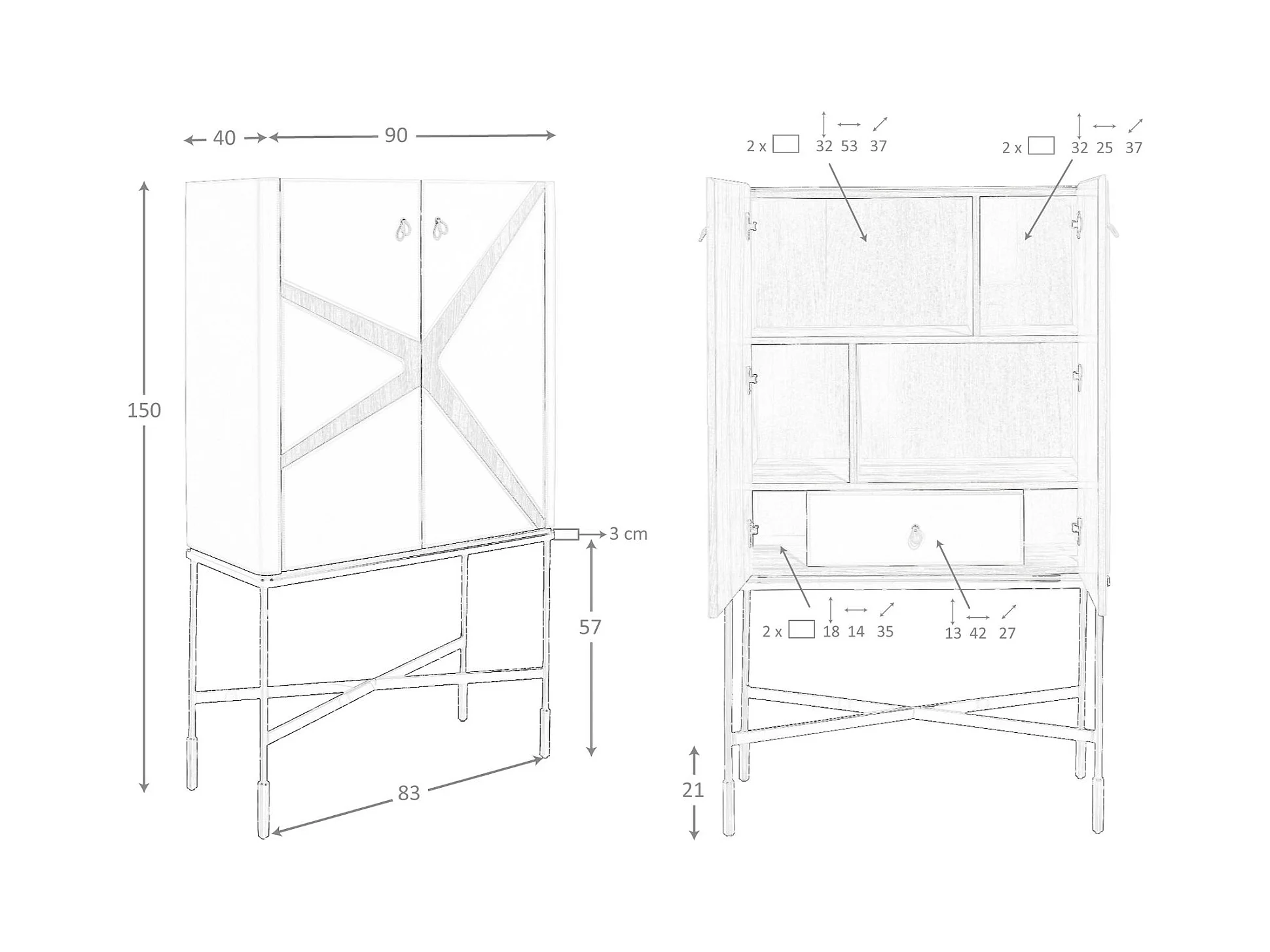 40
90
150
3 cm
57
83

2 x
32 53 37
2 x
32 25 37
2 x
18 14 35
13 42 27
21