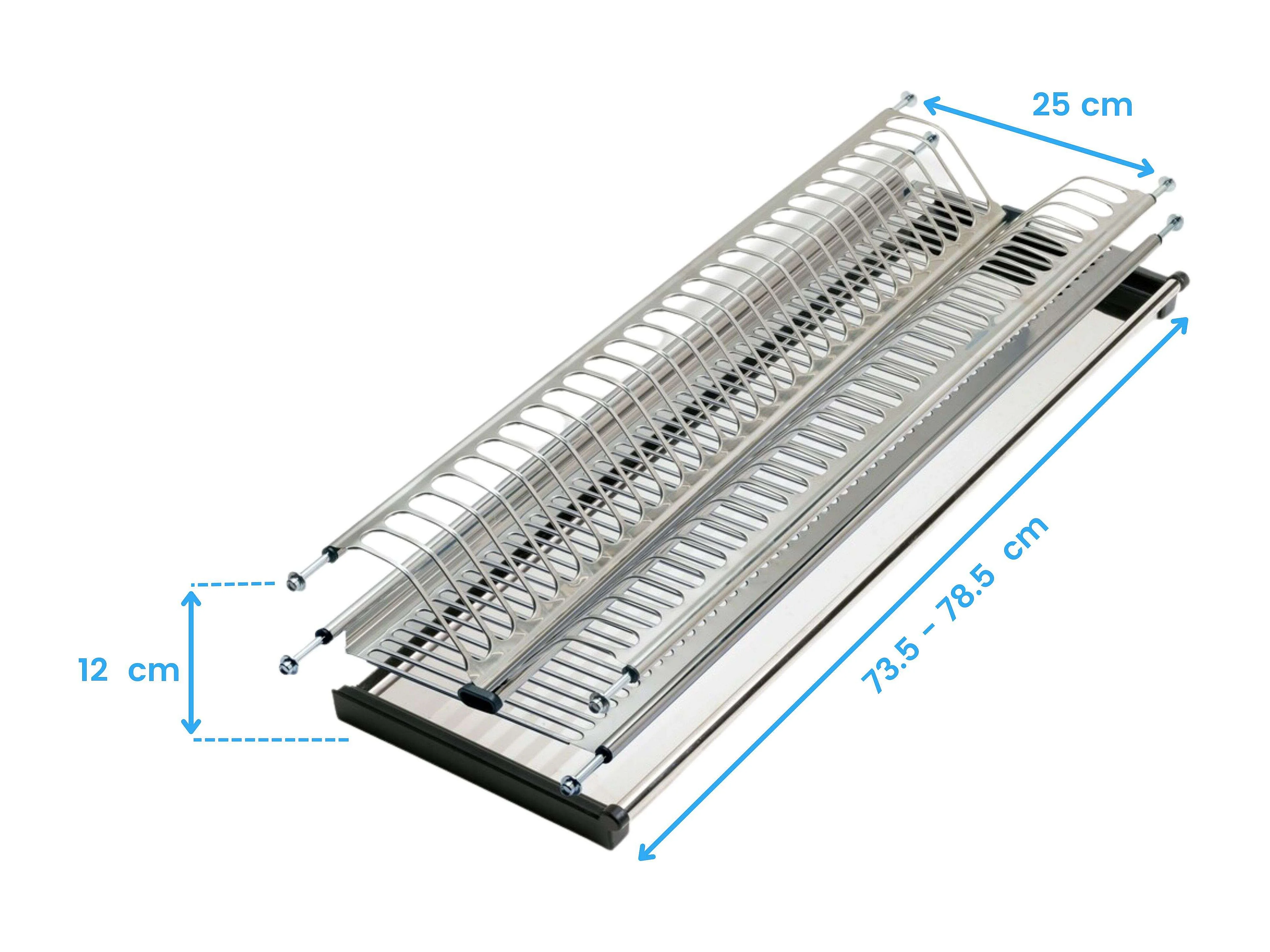 25 cm

12 cm

73.5 - 78.5 cm