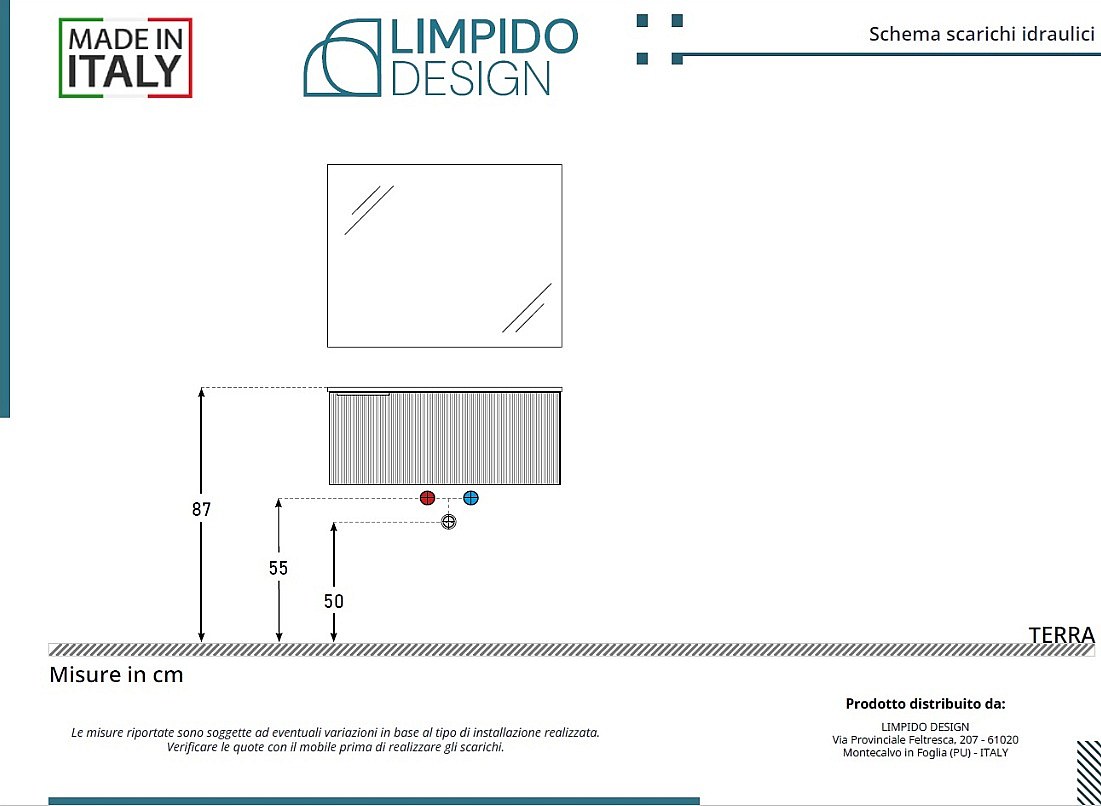 MADE IN ITALY

LIMPIDO DESIGN

Schema scarichi idraulici

87

55

50

TERRA

Misure in cm

Le misure riportate sono soggette ad eventuali variazioni in base al tipo di installazione realizzata. Verificare le quote con il mobile prima di realizzare gli scarichi.

Prodotto distribuito da:

LIMPIDO DESIGN
Via Provinciale Feltresca, 207 - 61020
Montecalvo in Foglia (PU) - ITALY