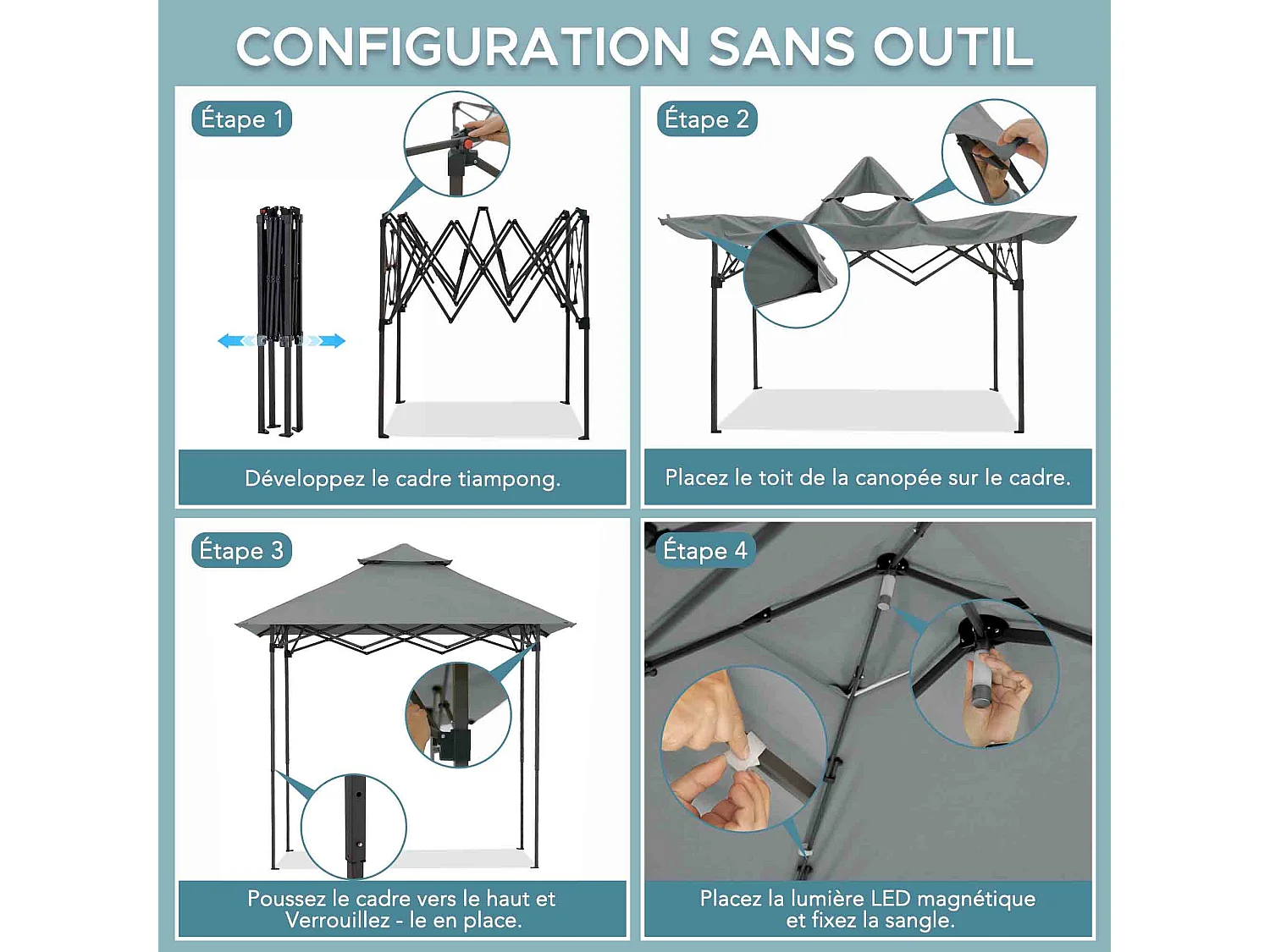 CONFIGURATION SANS OUTIL

Étape 1

Développez le cadre tiampong.

Étape 2

Placez le toit de la canopée sur le cadre.

Étape 3

Poussez le cadre vers le haut et Verrouillez - le en place.

Étape 4

Placez la lumière LED magnétique et fixez la sangle.