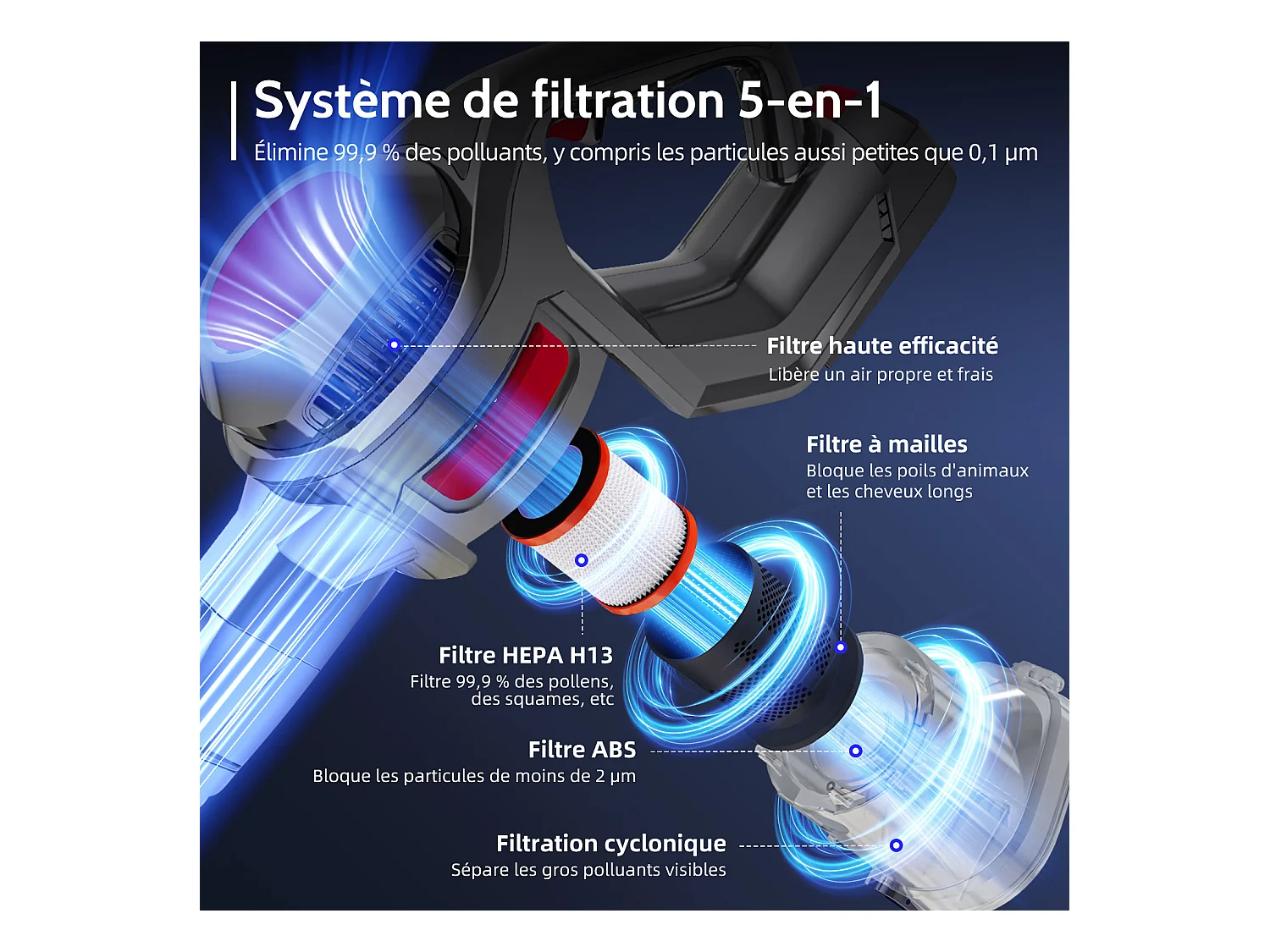 Système de filtration 5-en-1
Élimine 99,9 % des polluants, y compris les particules aussi petites que 0,1 μm

Filtre haute efficacité
Libère un air propre et frais

Filtre à mailles
Bloque les poils d'animaux et les cheveux longs

Filtre HEPA H13
Filtre 99,9 % des pollens, des squames, etc

Filtre ABS
Bloque les particules de moins de 2 μm

Filtration cyclonique
Sépare les gros polluants visibles