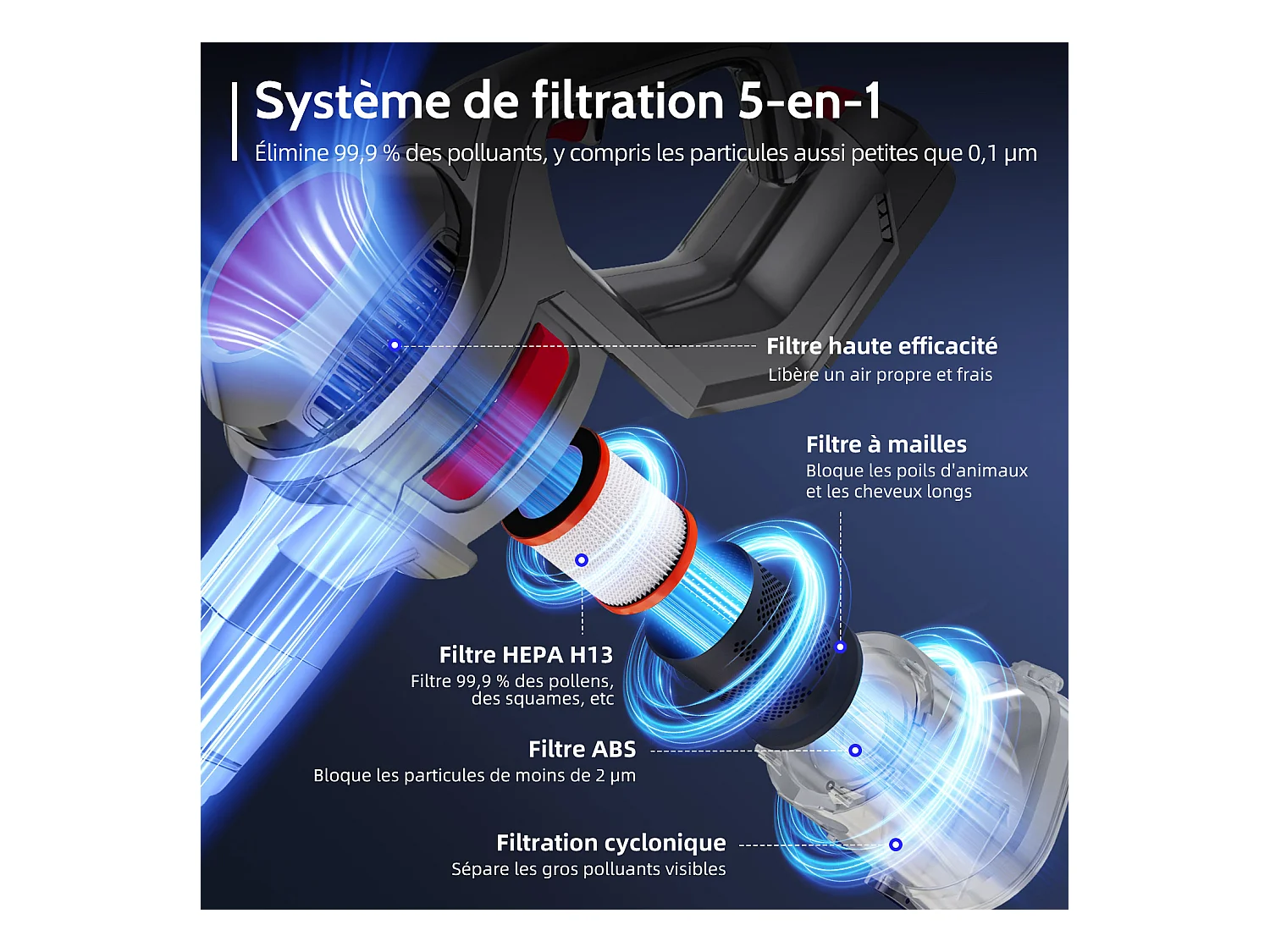 Système de filtration 5-en-1

Élimine 99,9 % des polluants, y compris les particules aussi petites que 0,1 μm

Filtre haute efficacité
Libère un air propre et frais

Filtre à mailles
Bloque les poils d'animaux et les cheveux longs

Filtre HEPA H13
Filtre 99,9 % des pollens, des squames, etc

Filtre ABS
Bloque les particules de moins de 2 μm

Filtration cyclonique
Sépare les gros polluants visibles