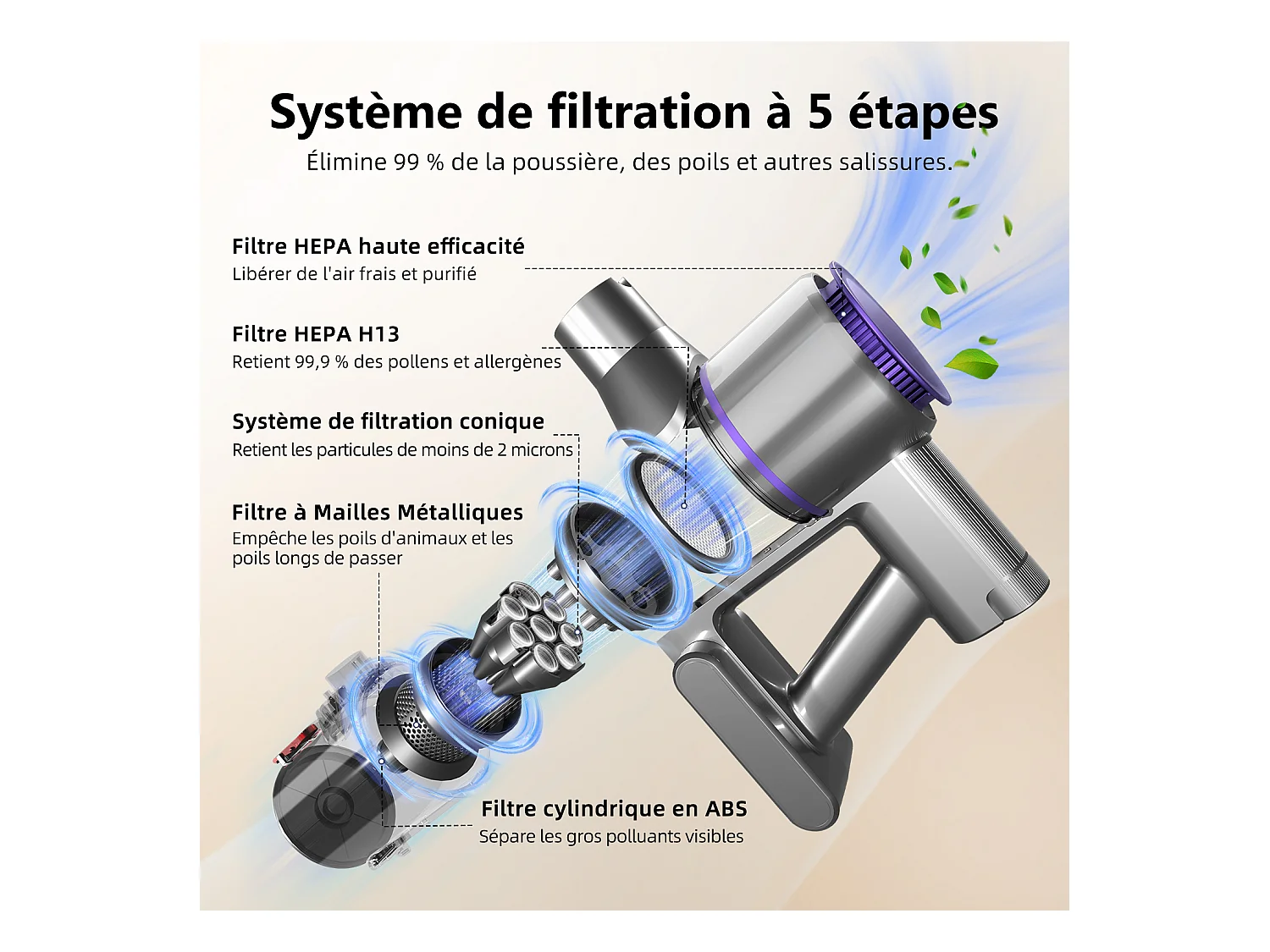 Système de filtration à 5 étapes

Élimine 99 % de la poussière, des poils et autres salissures.

Filtre HEPA haute efficacité
Libérer de l'air frais et purifié

Filtre HEPA H13
Retient 99,9 % des pollens et allergènes

Système de filtration conique
Retient les particules de moins de 2 microns

Filtre à Mailles Métalliques
Empêche les poils d'animaux et les poils longs de passer

Filtre cylindrique en ABS
Sépare les gros polluants visibles