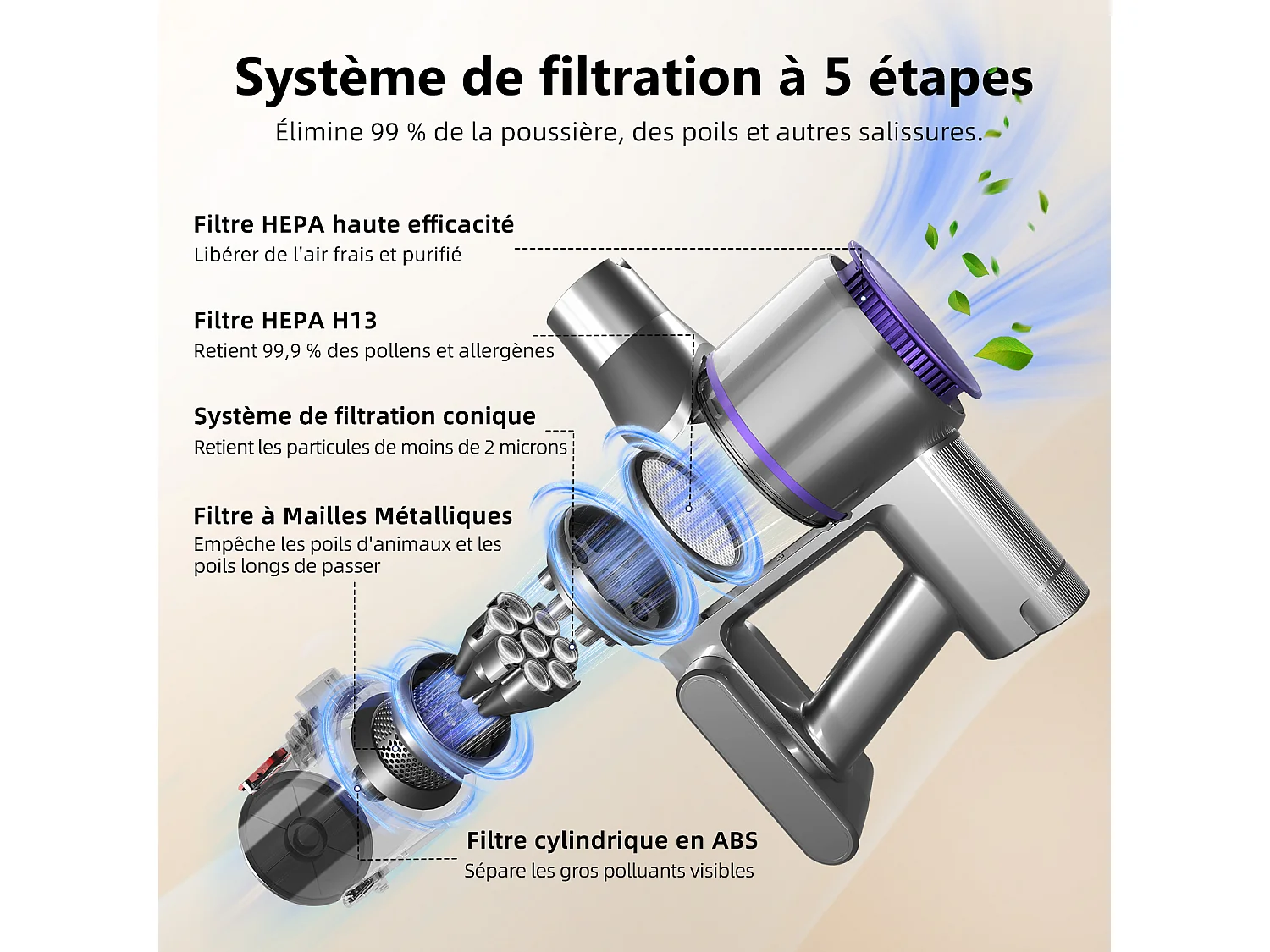 Système de filtration à 5 étapes

Élimine 99 % de la poussière, des poils et autres salissures.

Filtre HEPA haute efficacité

Libérer de l'air frais et purifié

Filtre HEPA H13

Retient 99,9 % des pollens et allergènes

Système de filtration conique

Retient les particules de moins de 2 microns

Filtre à Mailles Métalliques

Empêche les poils d'animaux et les poils longs de passer

Filtre cylindrique en ABS

Sépare les gros polluants visibles