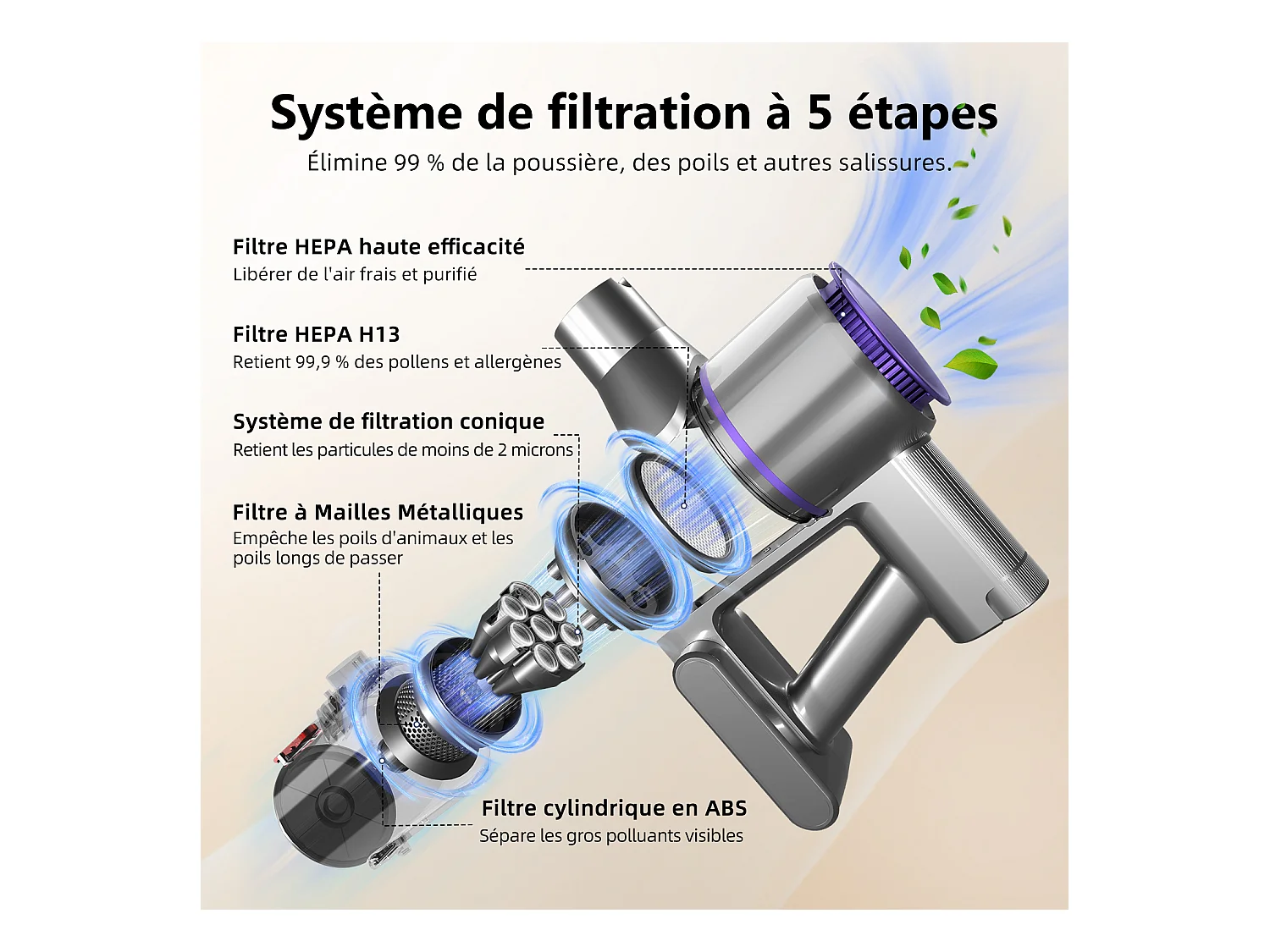 Système de filtration à 5 étapes

Élimine 99 % de la poussière, des poils et autres salissures.

Filtre HEPA haute efficacité
Libérer de l'air frais et purifié

Filtre HEPA H13
Retient 99,9 % des pollens et allergènes

Système de filtration conique
Retient les particules de moins de 2 microns

Filtre à Mailles Métalliques
Empêche les poils d'animaux et les poils longs de passer

Filtre cylindrique en ABS
Sépare les gros polluants visibles