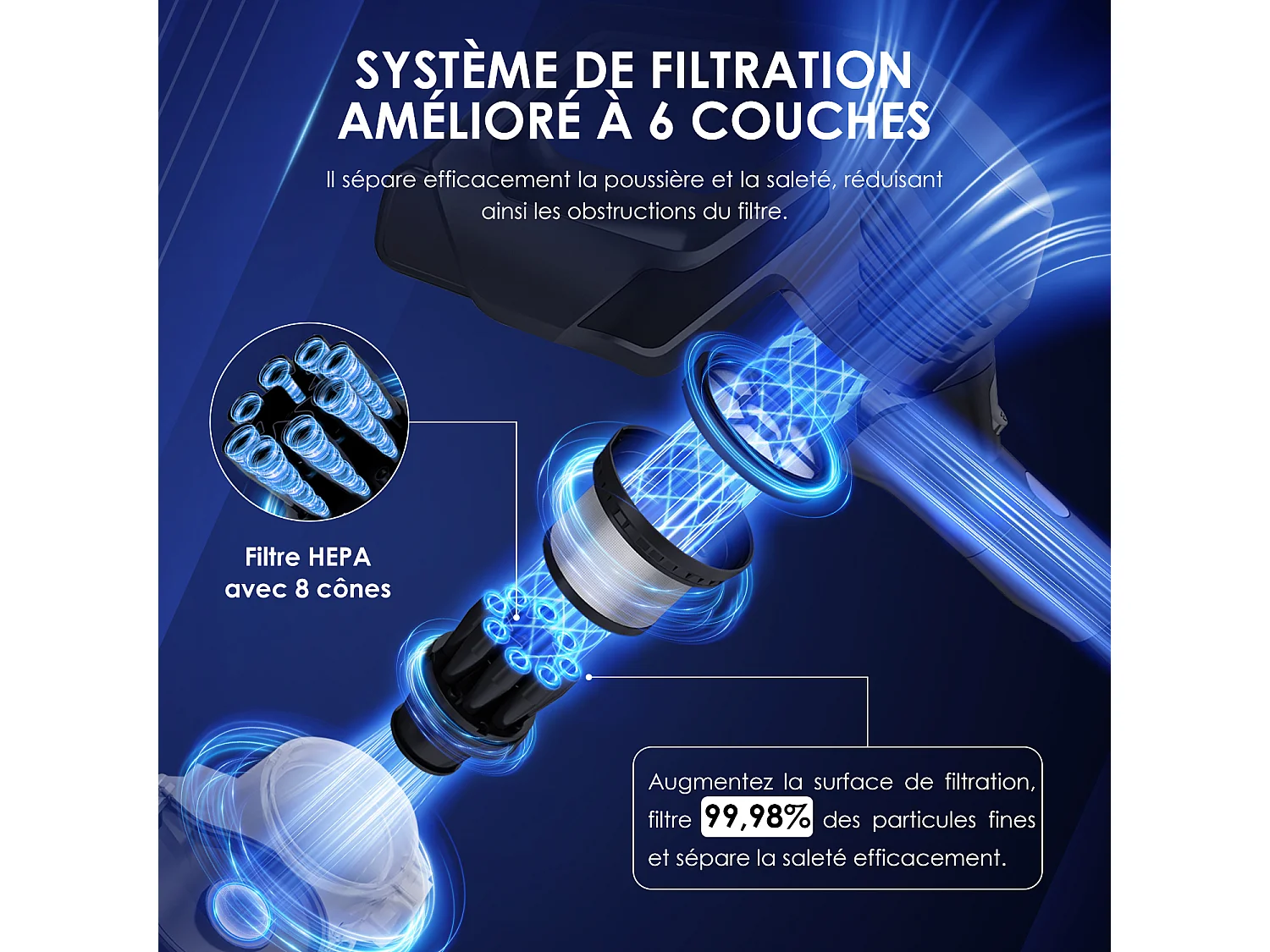 SYSTÈME DE FILTRATION AMÉLIORÉ À 6 COUCHES

Il sépare efficacement la poussière et la saleté, réduisant ainsi les obstructions du filtre.

Filtre HEPA avec 8 cônes

Augmentez la surface de filtration, filtre 99,98% des particules fines et sépare la saleté efficacement.