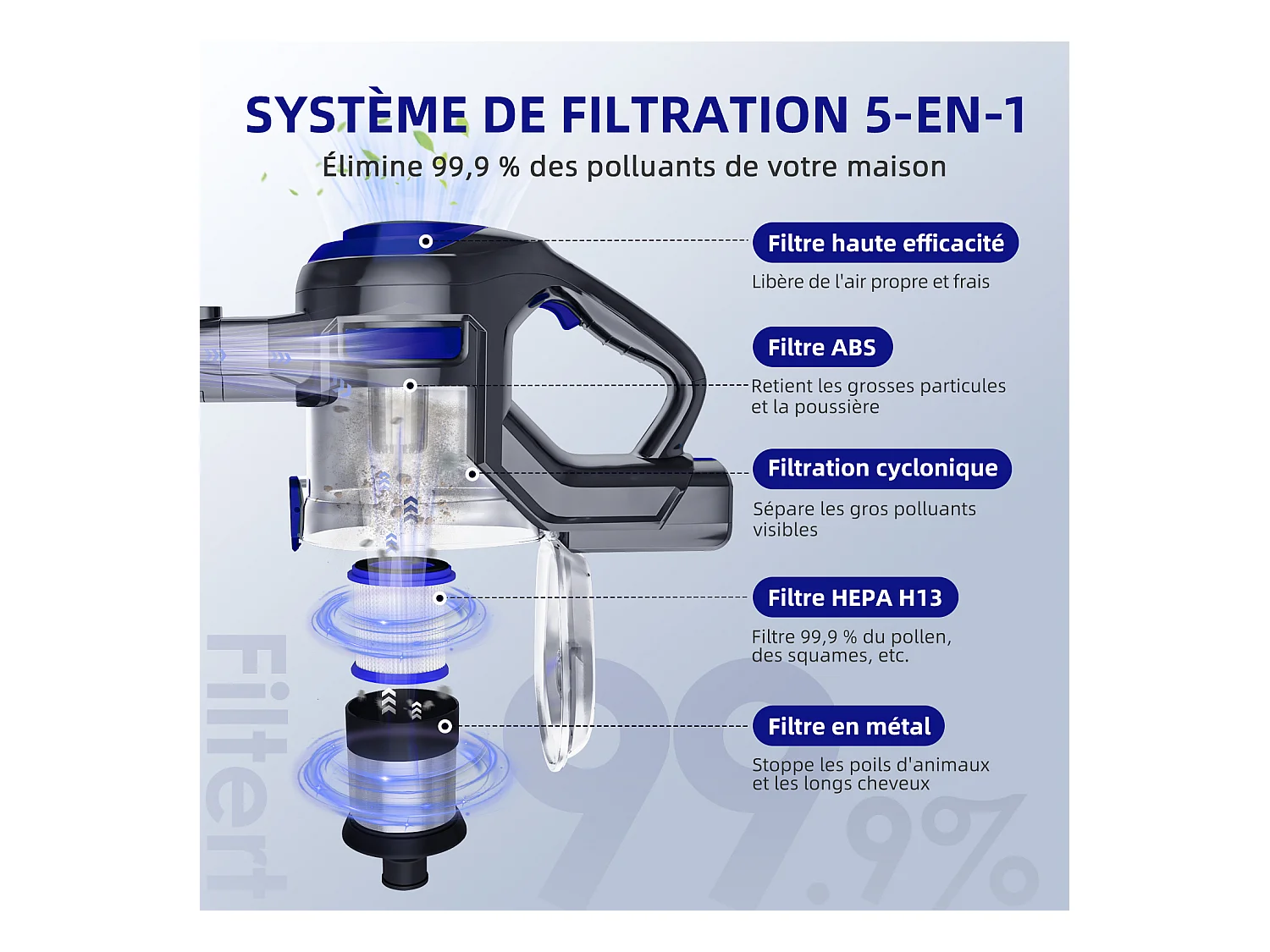 SYSTÈME DE FILTRATION 5-EN-1

Élimine 99,9 % des polluants de votre maison

Filtre haute efficacité

Libère de l'air propre et frais

Filtre ABS

Retient les grosses particules et la poussière

Filtration cyclonique

Sépare les gros polluants visibles

Filtre HEPA H13

Filtre 99,9 % du pollen, des squames, etc.

Filtre en métal

Stoppe les poils d'animaux et les longs cheveux

Filtert

99.9%