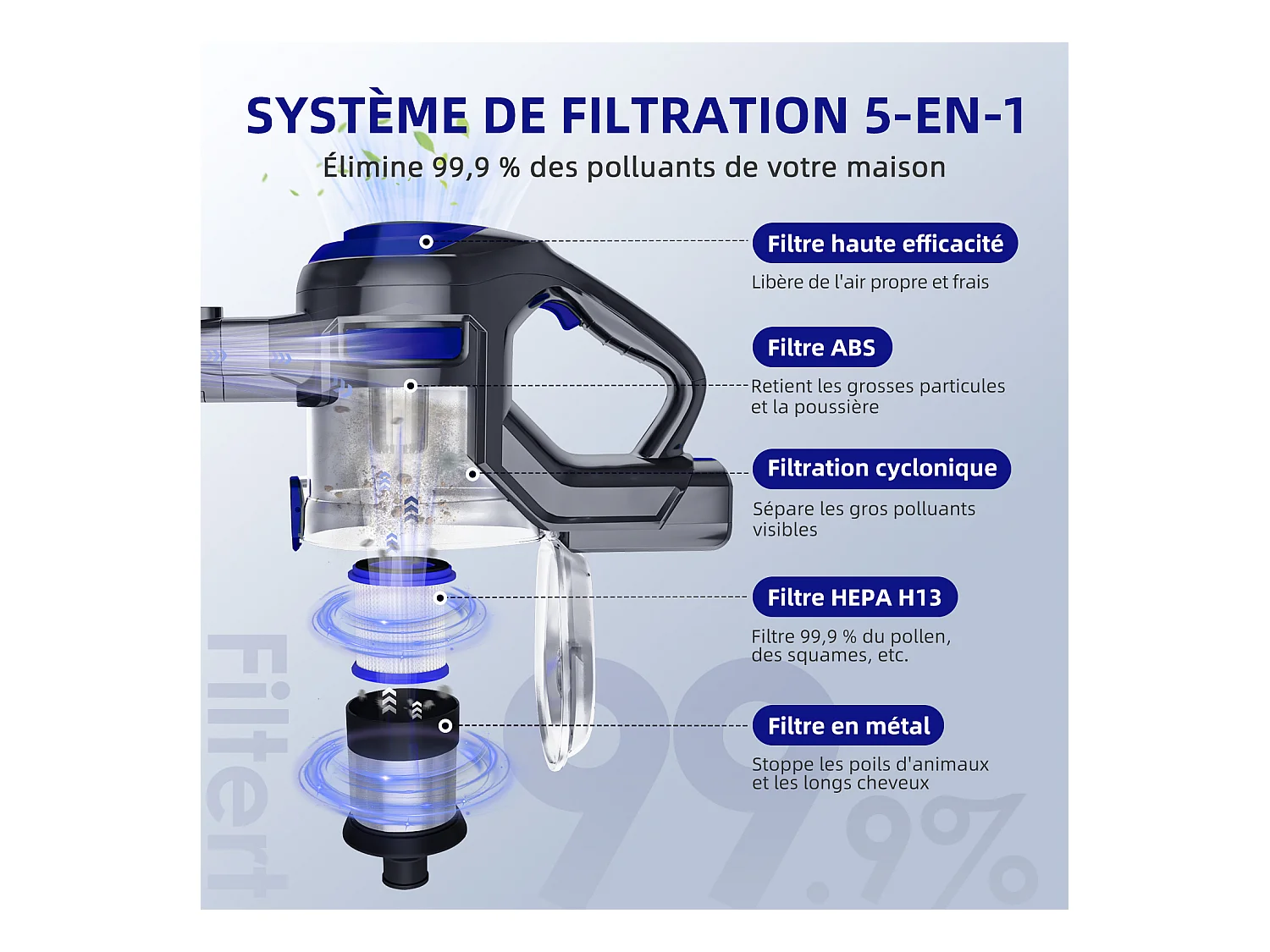 SYSTÈME DE FILTRATION 5-EN-1

Élimine 99,9 % des polluants de votre maison

Filtre haute efficacité

Libère de l'air propre et frais

Filtre ABS

Retient les grosses particules et la poussière

Filtration cyclonique

Sépare les gros polluants visibles

Filtre HEPA H13

Filtre 99,9 % du pollen, des squames, etc.

Filtre en métal

Stoppe les poils d'animaux et les longs cheveux

Filtert

99.9%