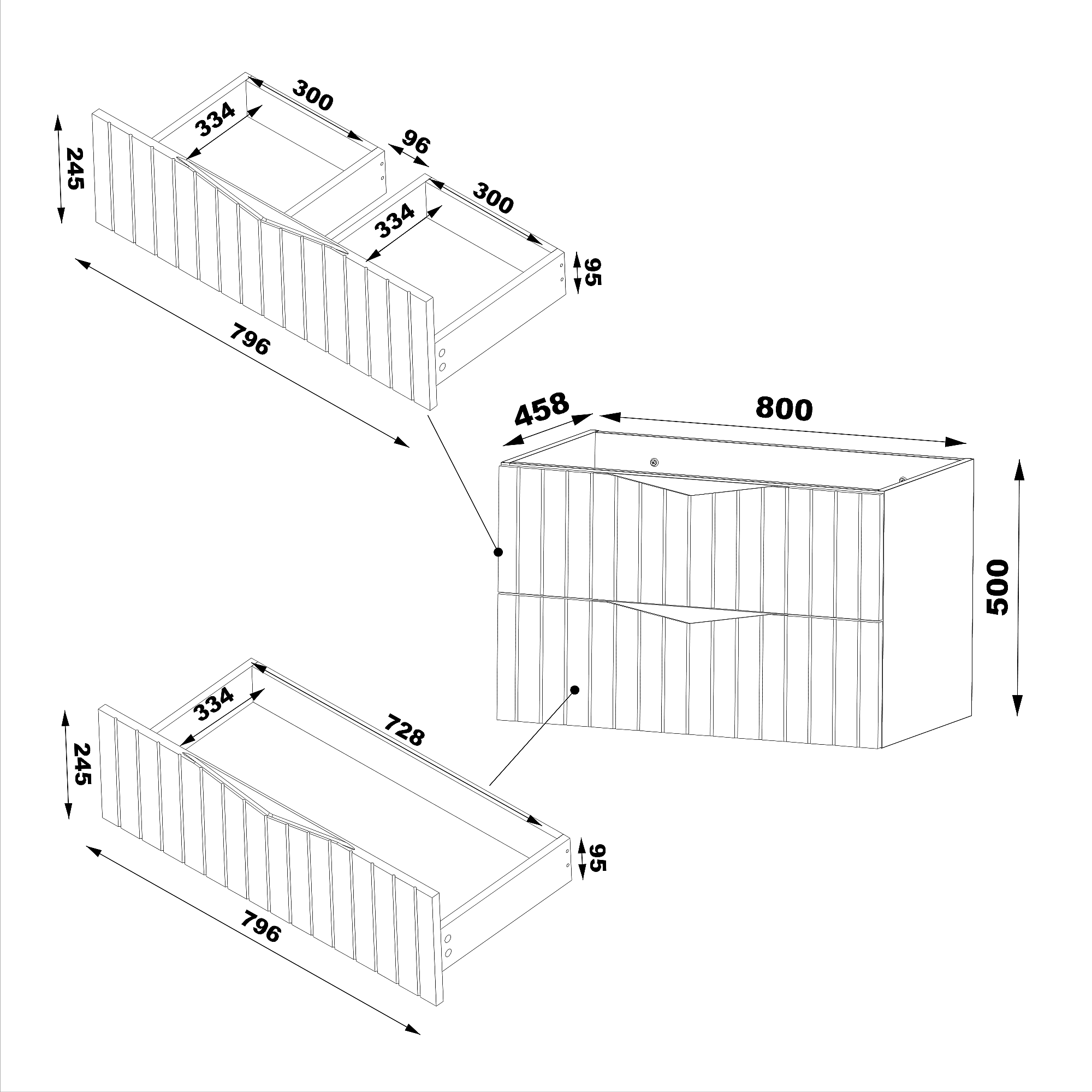 300
334
96
245
300
334
95
796
458
800
500
334
728
245
95
796