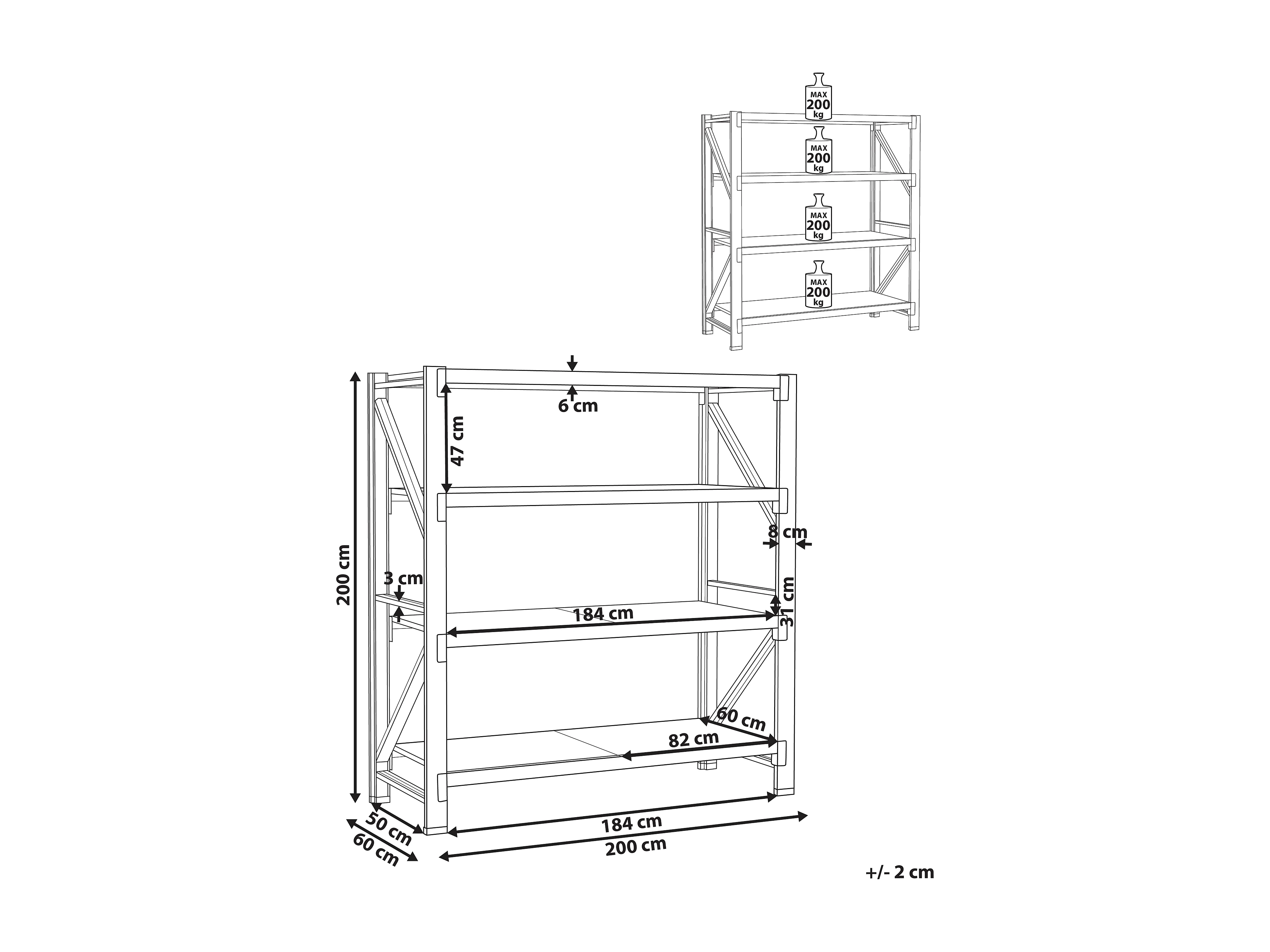 MAX
200
kg

MAX
200
kg

MAX
200
kg

MAX
200
kg

6 cm

47 cm

8 cm

200 cm

3 cm

31 cm

184 cm

60 cm

82 cm

50 cm

60 cm

184 cm

200 cm

+/- 2 cm