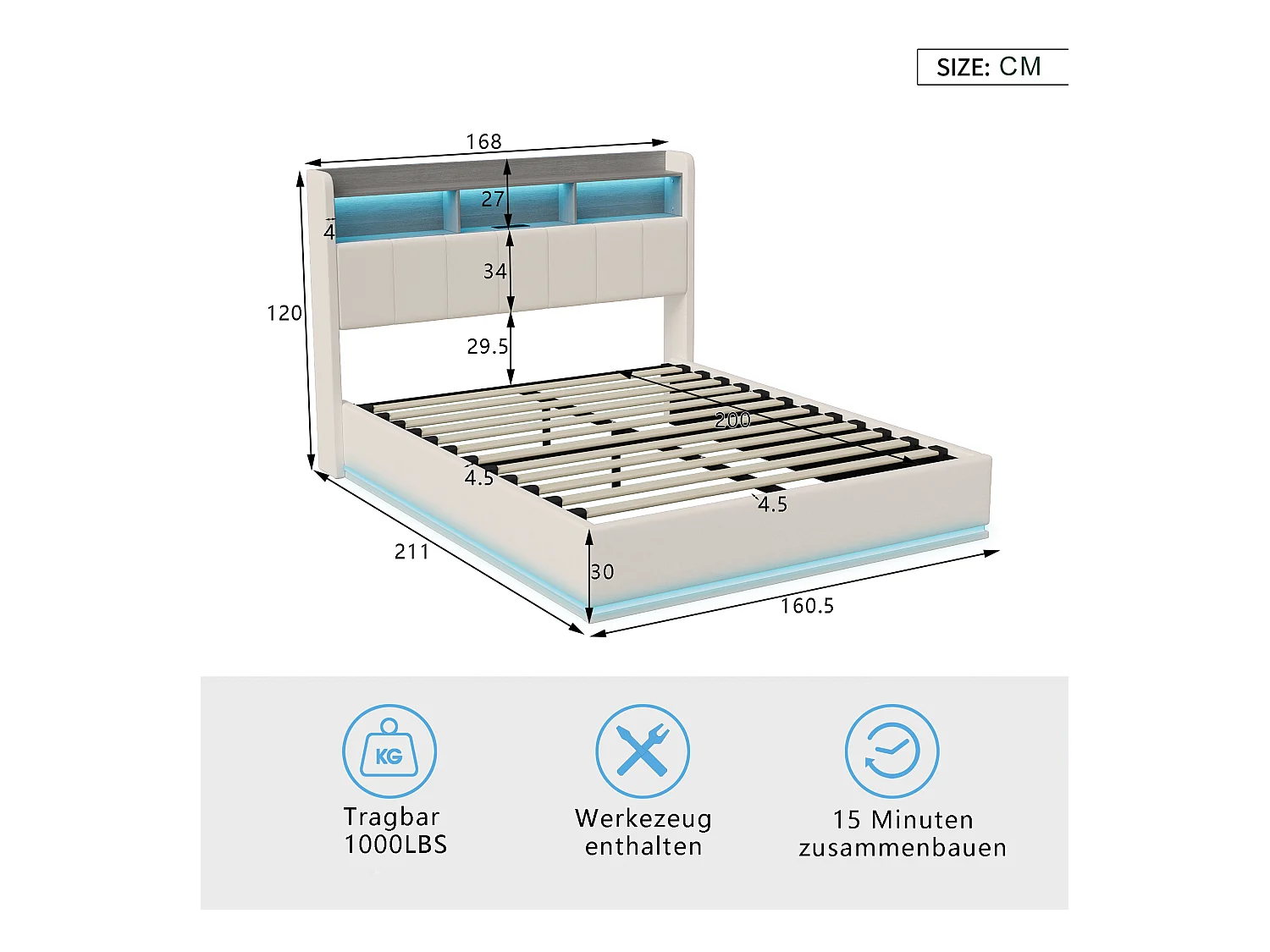 SIZE: CM

168

27

4

34

120

29.5

200

4.5

4.5

211

30

160.5

KG

Tragbar 1000LBS

Werkezeug enthalten

15 Minuten zusammenbauen