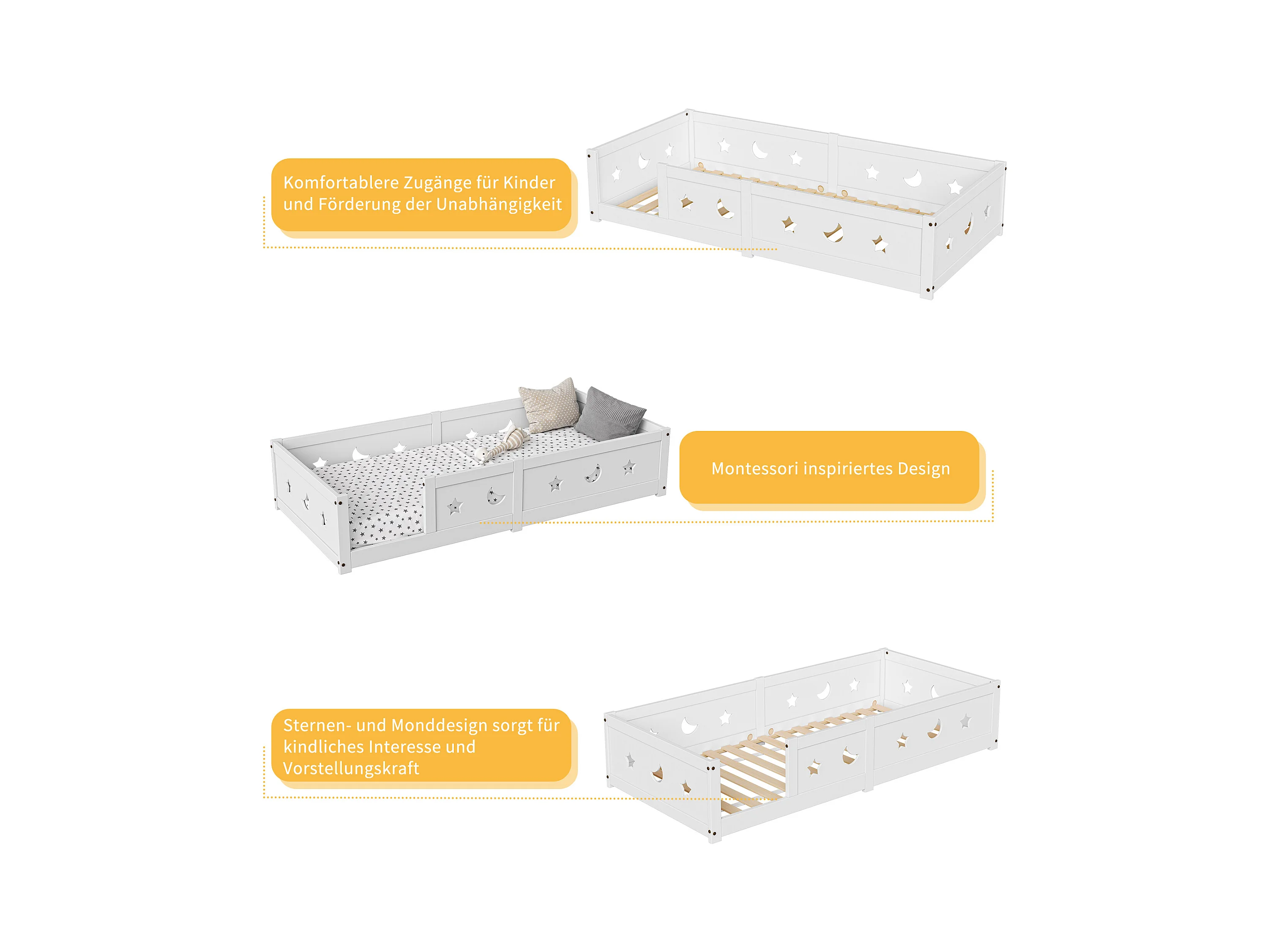 Komfortablere Zugänge für Kinder und Förderung der Unabhängigkeit

Montessori inspiriertes Design

Sternen- und Monddesign sorgt für kindliches Interesse und Vorstellungskraft