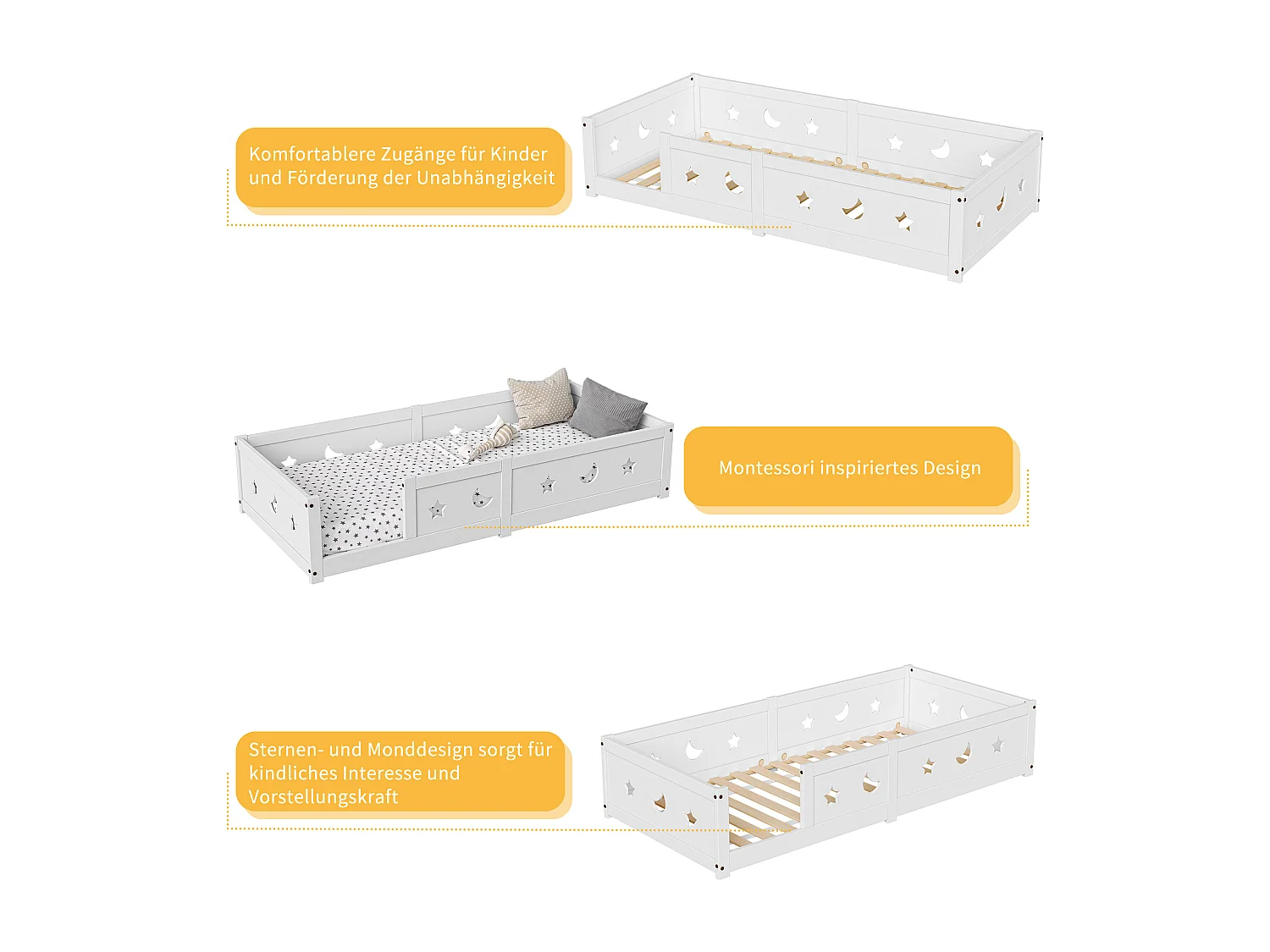 Komfortablere Zugänge für Kinder und Förderung der Unabhängigkeit

Montessori inspiriertes Design

Sternen- und Monddesign sorgt für kindliches Interesse und Vorstellungskraft