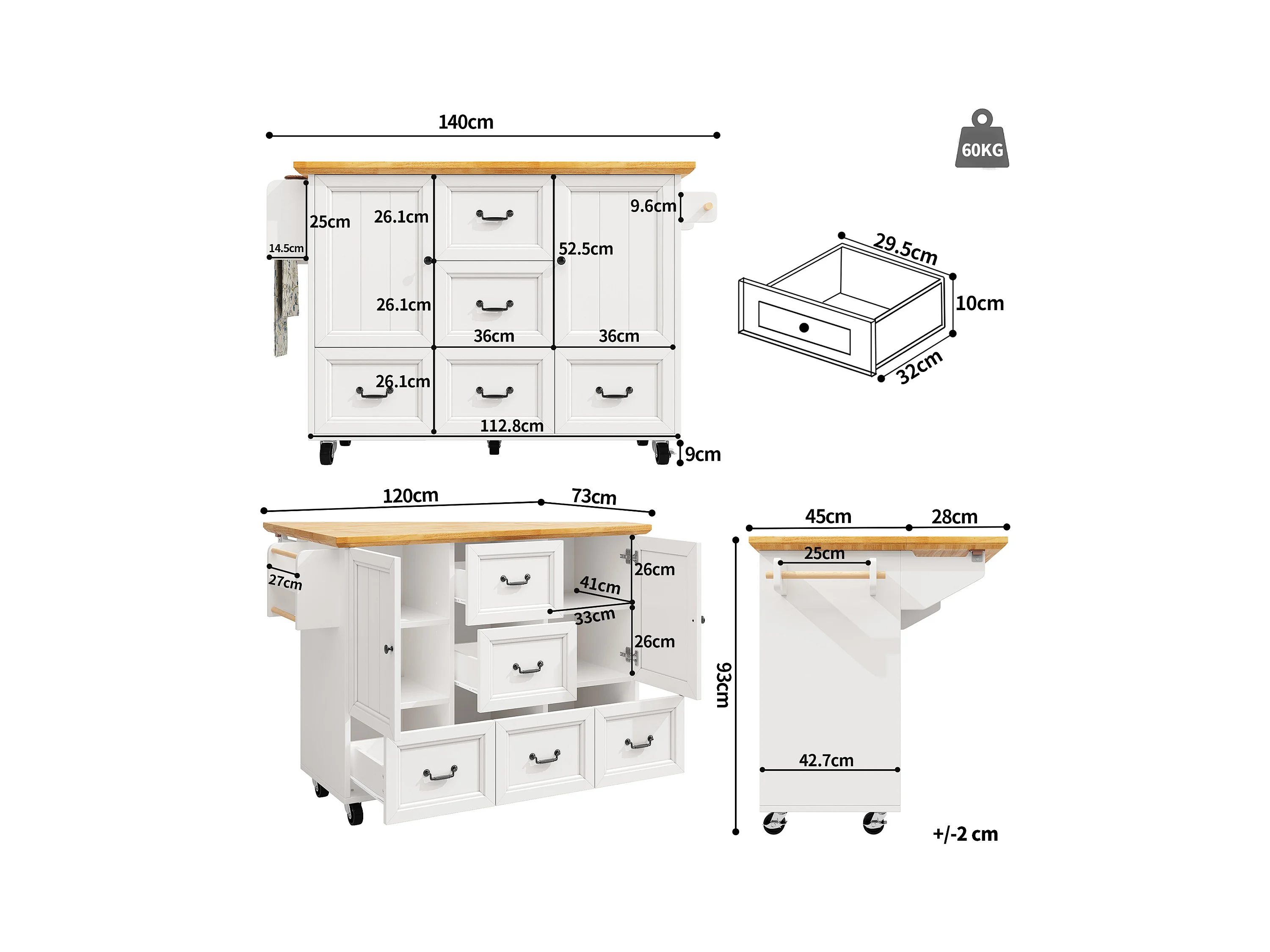 140cm

60KG

25cm
26.1cm
9.6cm
14.5cm
52.5cm
26.1cm
36cm
36cm
26.1cm
112.8cm
9cm

29.5cm
10cm
32cm

120cm
73cm
27cm
26cm
41cm
33cm
26cm

45cm
28cm
25cm
93cm
42.7cm

+/-2 cm