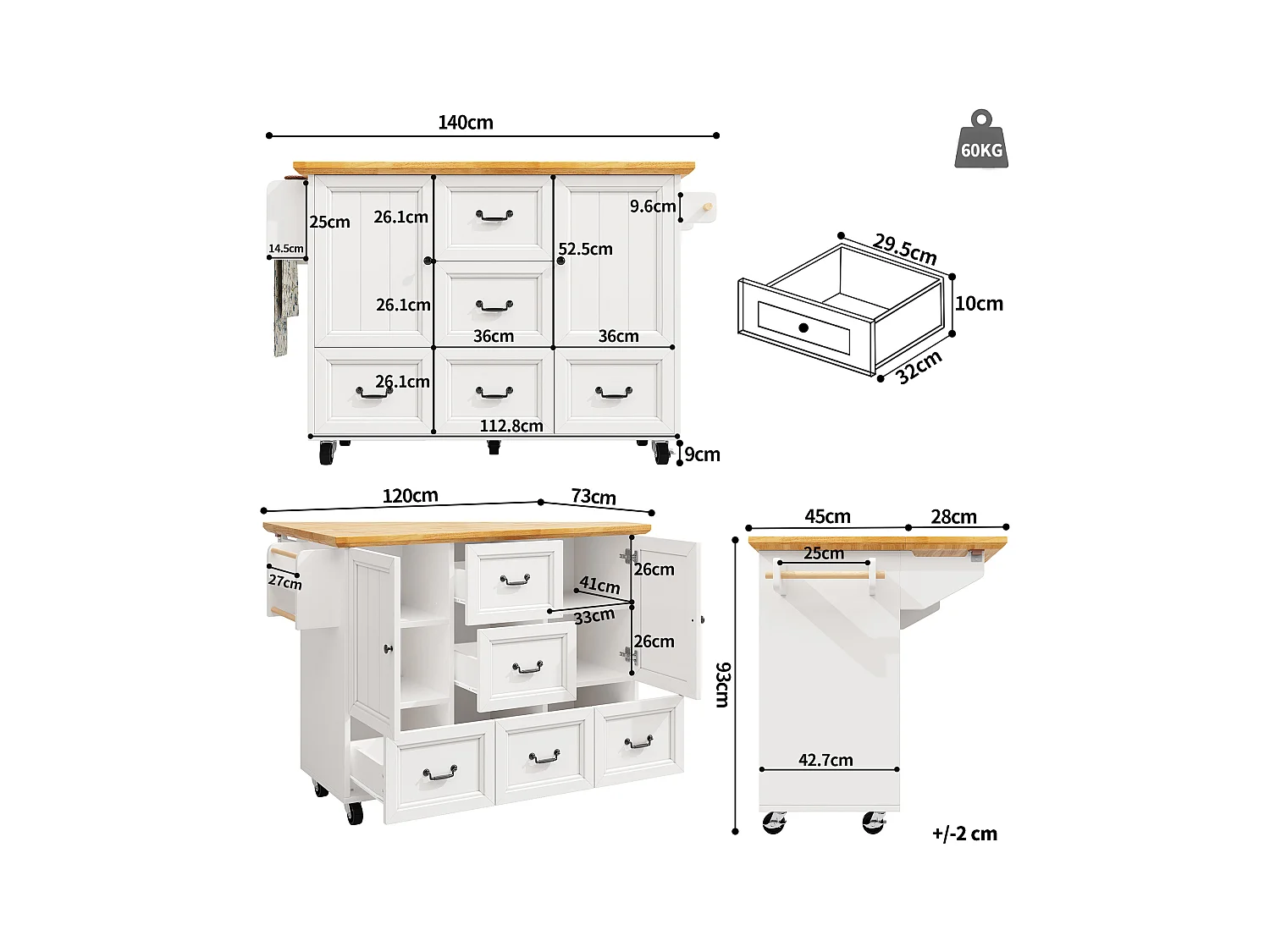 140cm

60KG

25cm
26.1cm
9.6cm
14.5cm
52.5cm
26.1cm
36cm
36cm
26.1cm
112.8cm
9cm

29.5cm
10cm
32cm

120cm
73cm
27cm
26cm
41cm
33cm
26cm

45cm
28cm
25cm
93cm
42.7cm
+/-2 cm