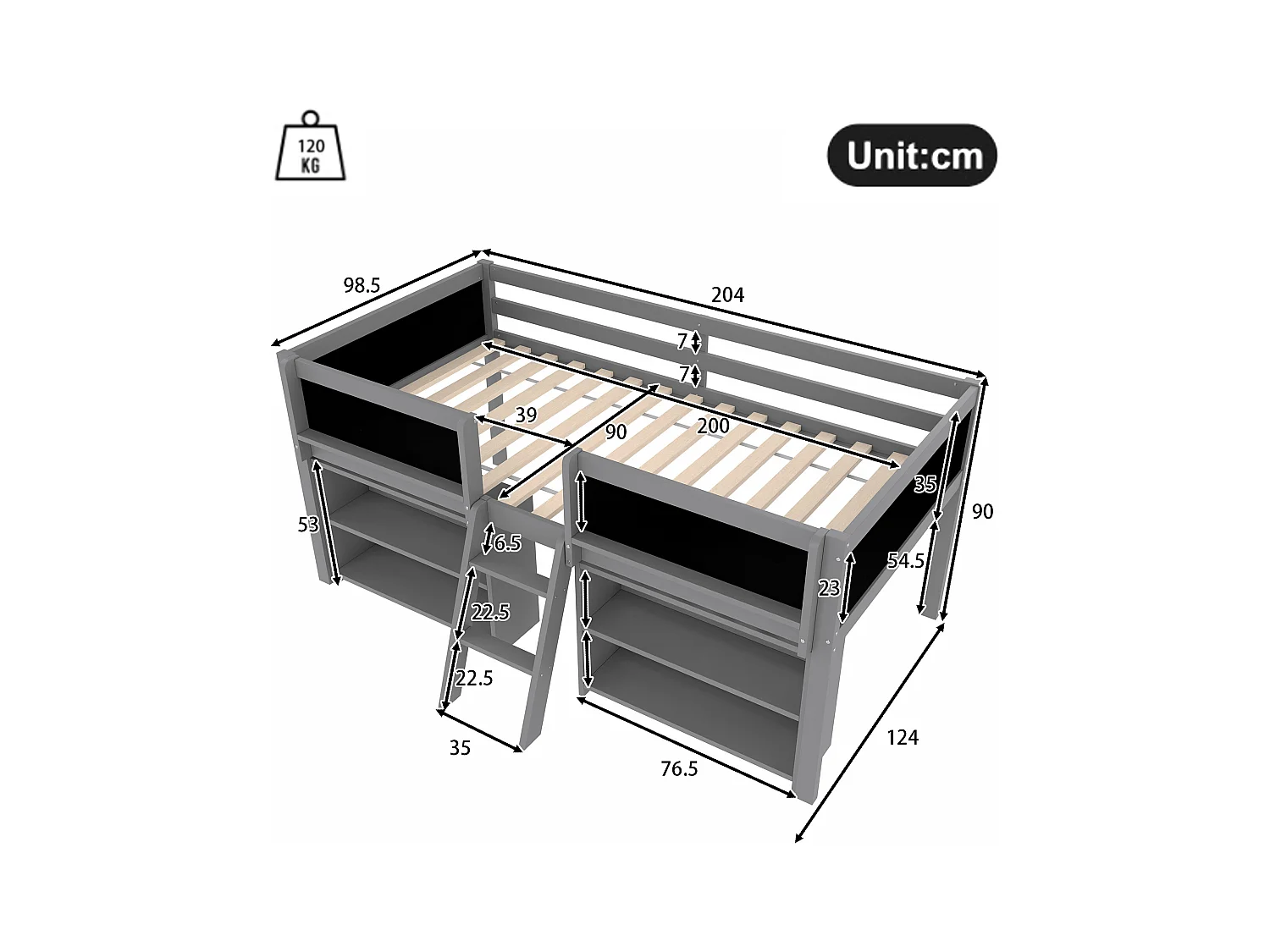 120 KG

Unit:cm

98.5

204

7

7

39

90

200

35

90

53

6.5

54.5

23

22.5

22.5

35

76.5

124