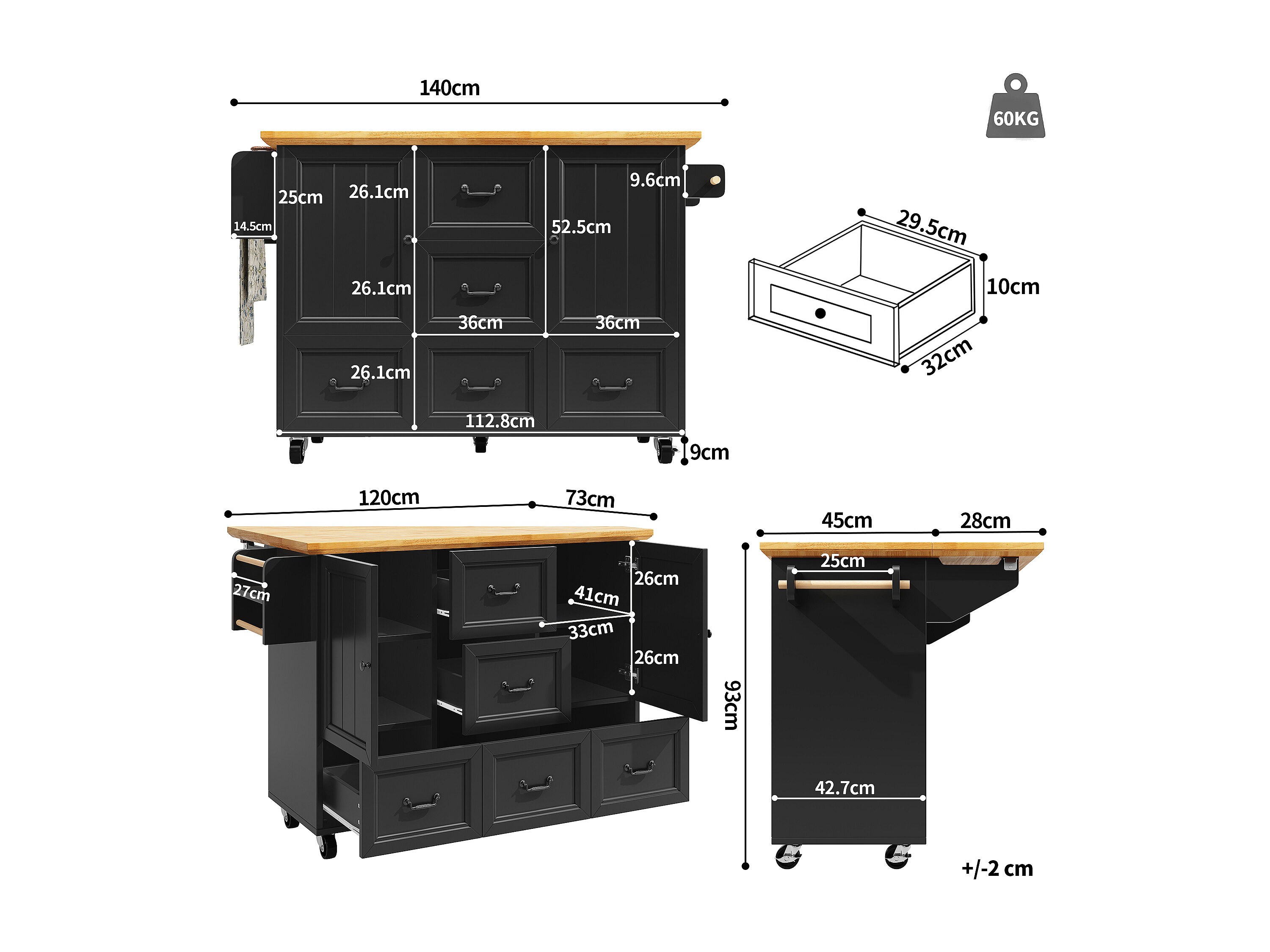 140cm

60KG

25cm
26.1cm
9.6cm
14.5cm
52.5cm
26.1cm
36cm
36cm
26.1cm
112.8cm
9cm

29.5cm
10cm
32cm

120cm
73cm
27cm
41cm
26cm
33cm
26cm

45cm
28cm
25cm
93cm
42.7cm

+/-2 cm