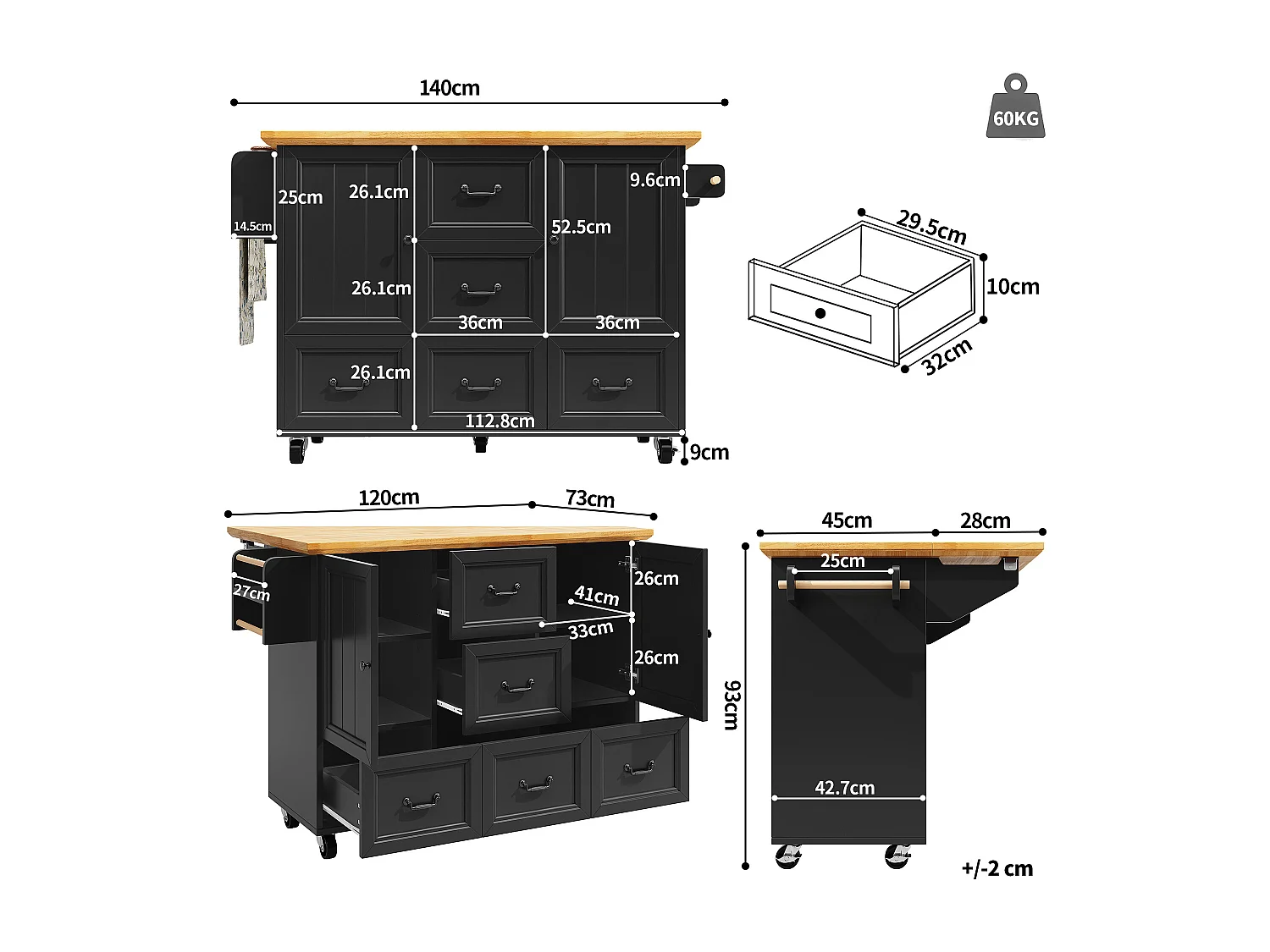 140cm

60KG

25cm
26.1cm
9.6cm
14.5cm
52.5cm
26.1cm
36cm
36cm
26.1cm
112.8cm
9cm

29.5cm
10cm
32cm

120cm
73cm
27cm
41cm
26cm
33cm
26cm

45cm
28cm
25cm
93cm
42.7cm

+/-2 cm