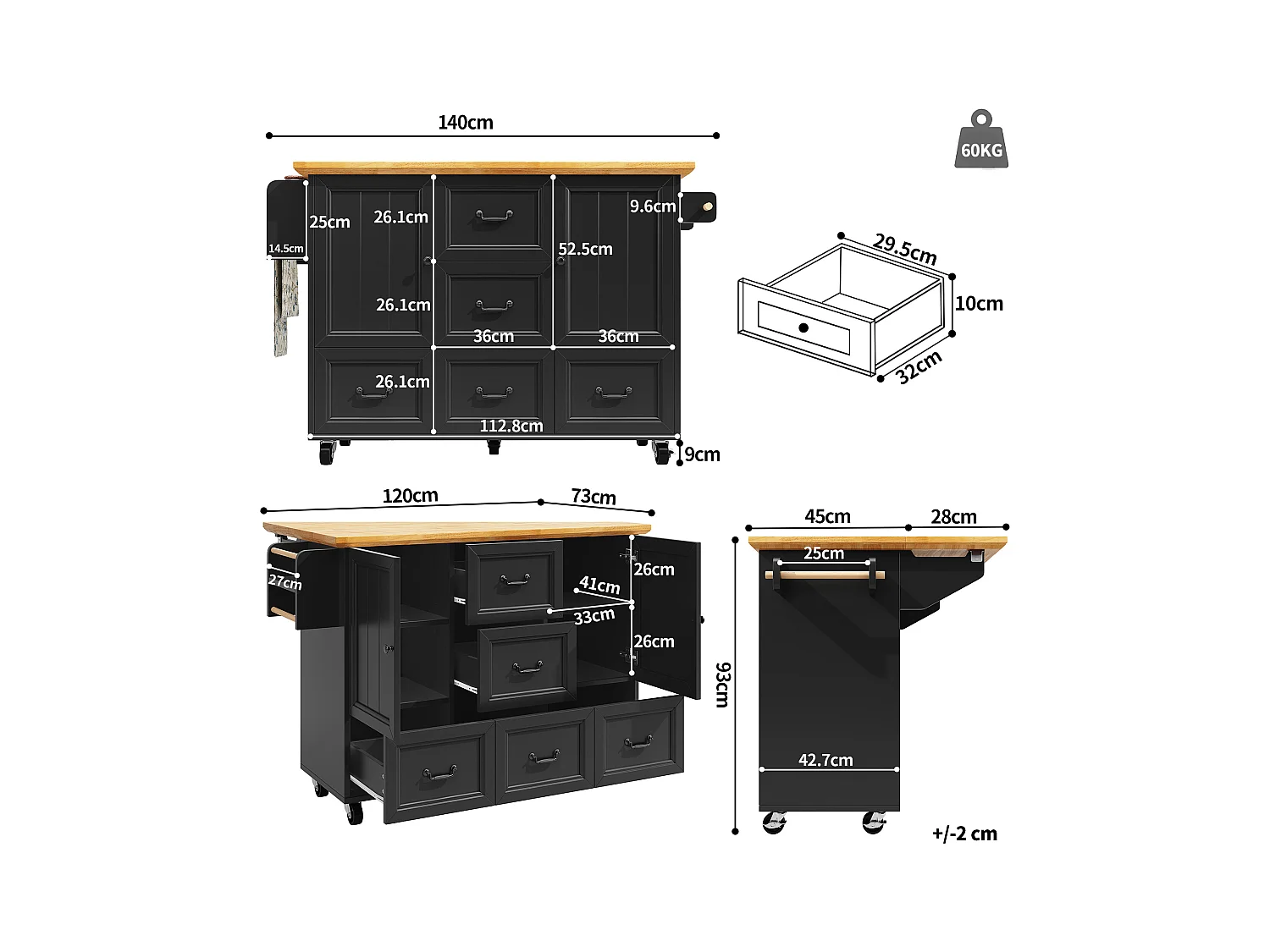 140cm

60KG

25cm
26.1cm
9.6cm
14.5cm
52.5cm
26.1cm
36cm
36cm
26.1cm
112.8cm
9cm

29.5cm
10cm
32cm

120cm
73cm
27cm
41cm
26cm
33cm
26cm

45cm
28cm
25cm
93cm
42.7cm

+/-2 cm