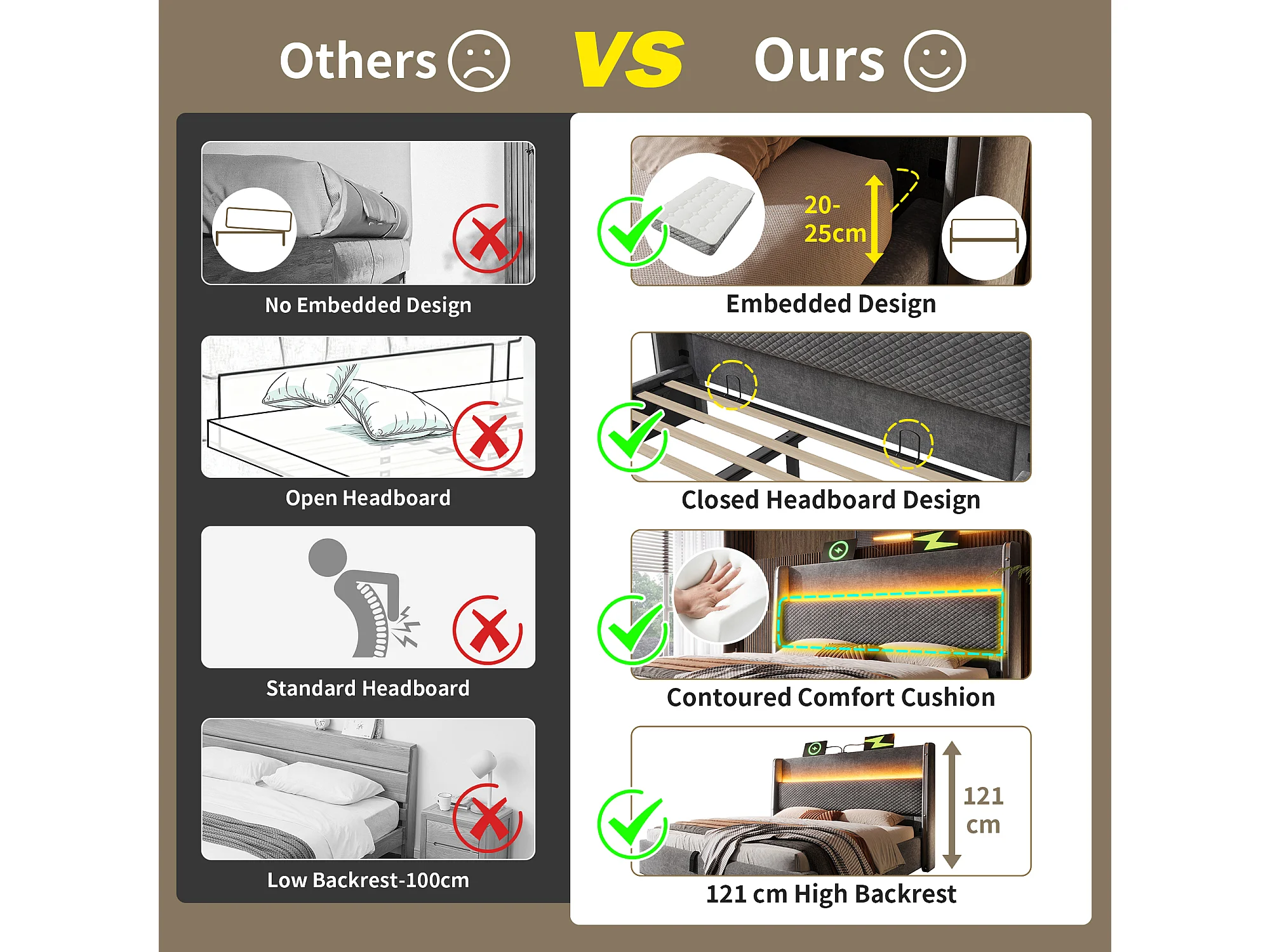 Others VS Ours

No Embedded Design

Open Headboard

Standard Headboard

Low Backrest-100cm

20-25cm

Embedded Design

Closed Headboard Design

Contoured Comfort Cushion

121 cm

121 cm High Backrest