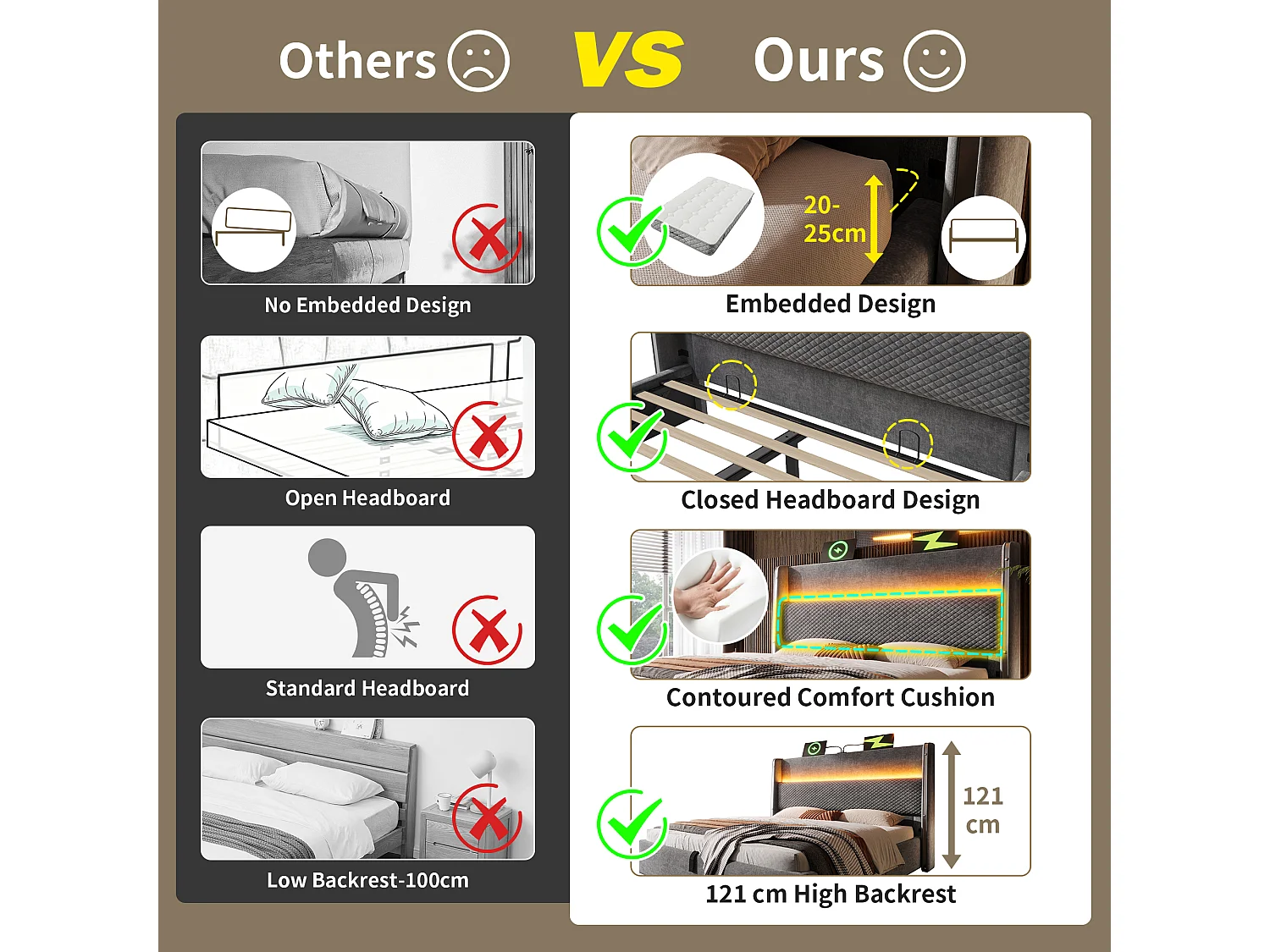 Others VS Ours

No Embedded Design

Open Headboard

Standard Headboard

Low Backrest-100cm

20-25cm

Embedded Design

Closed Headboard Design

Contoured Comfort Cushion

121 cm

121 cm High Backrest