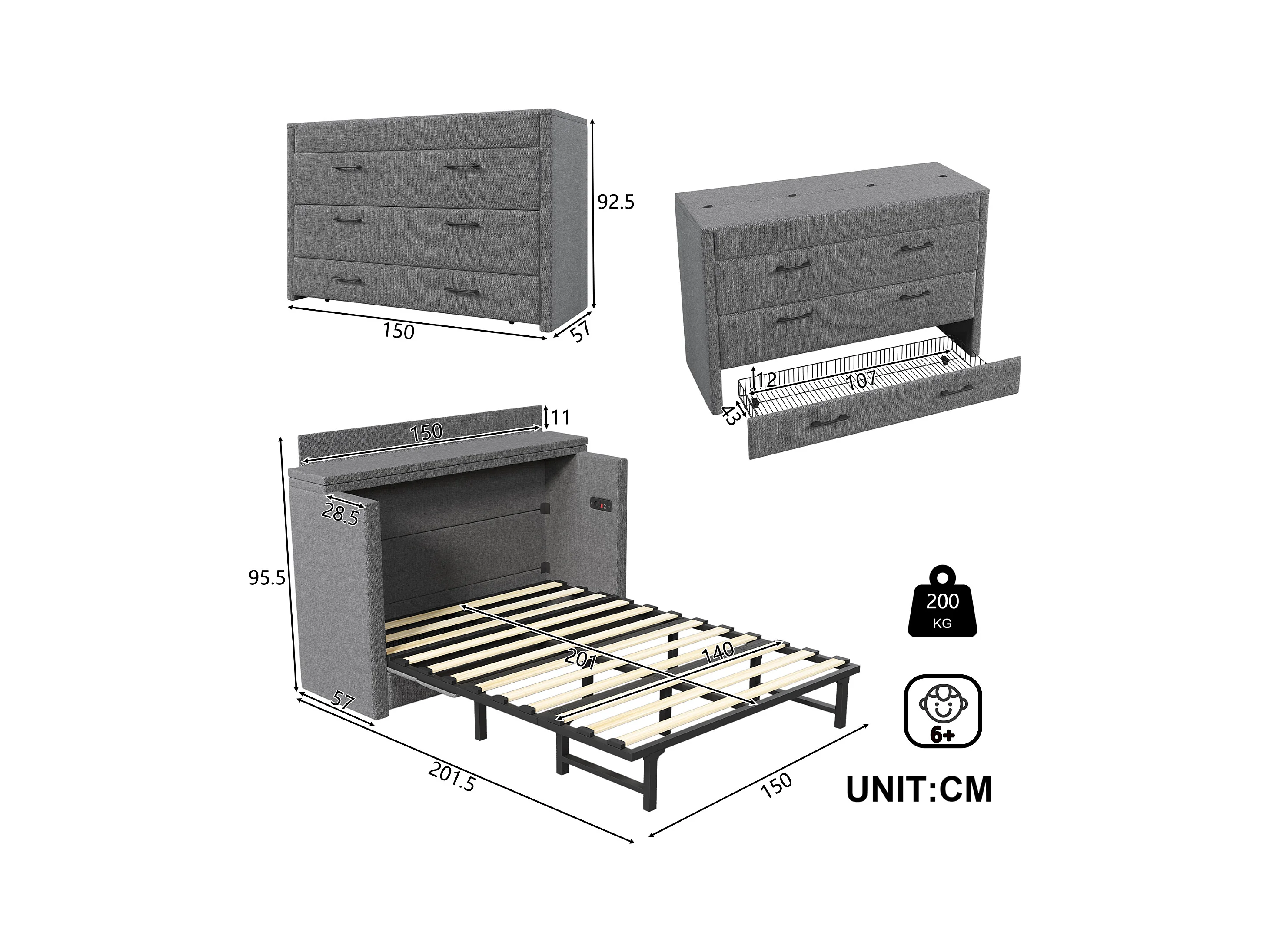 92.5
150
57
12
107
43
150
11
28.5
95.5
201
140
57
201.5
150
200
KG
6+
UNIT:CM