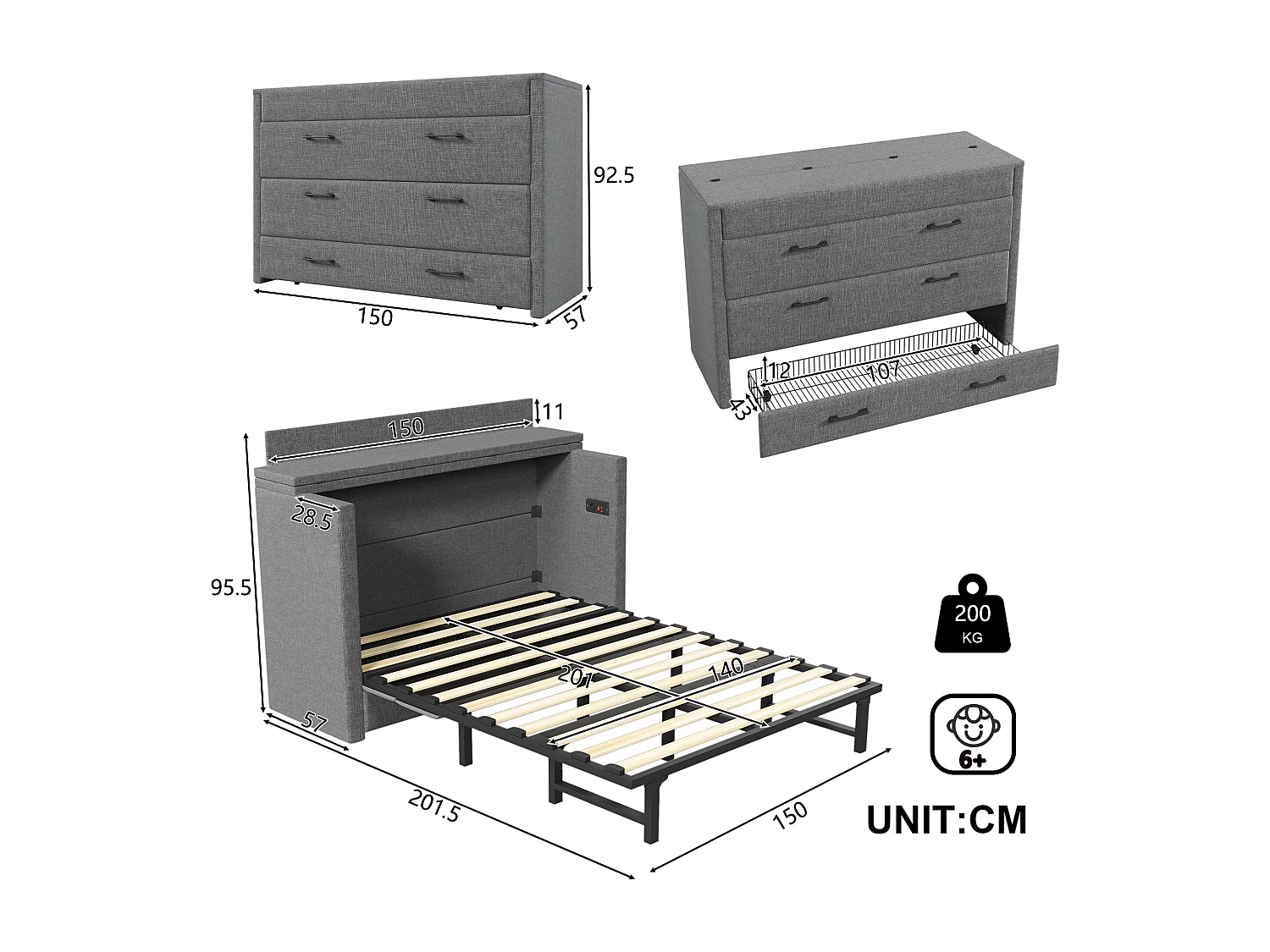 92.5
150
57
12
107
43
150
11
28.5
95.5
201
140
57
201.5
150
200
KG
6+
UNIT:CM