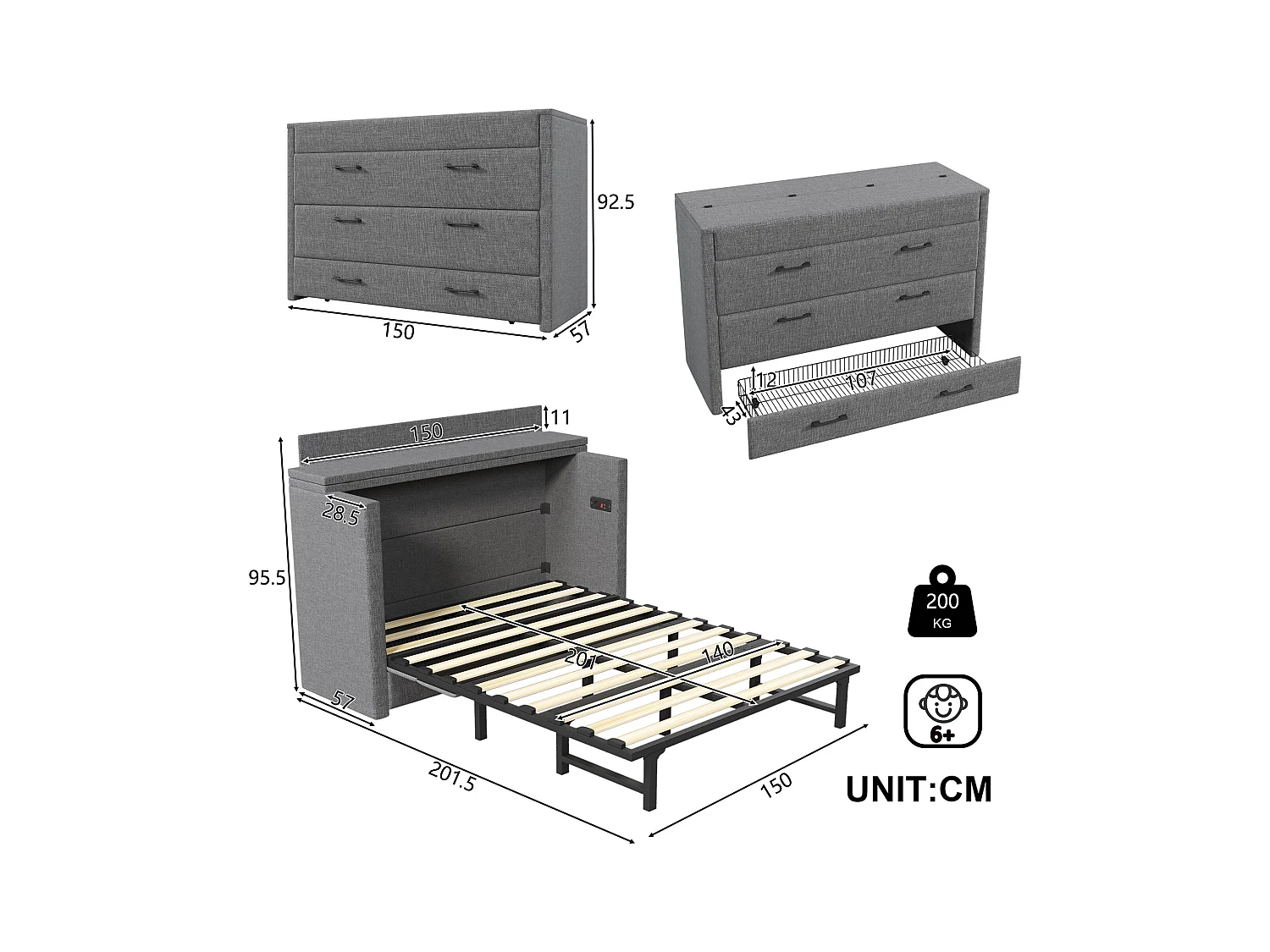 92.5

150

57

12

107

43

150

11

28.5

95.5

201

140

57

201.5

150

200
KG

6+

UNIT:CM