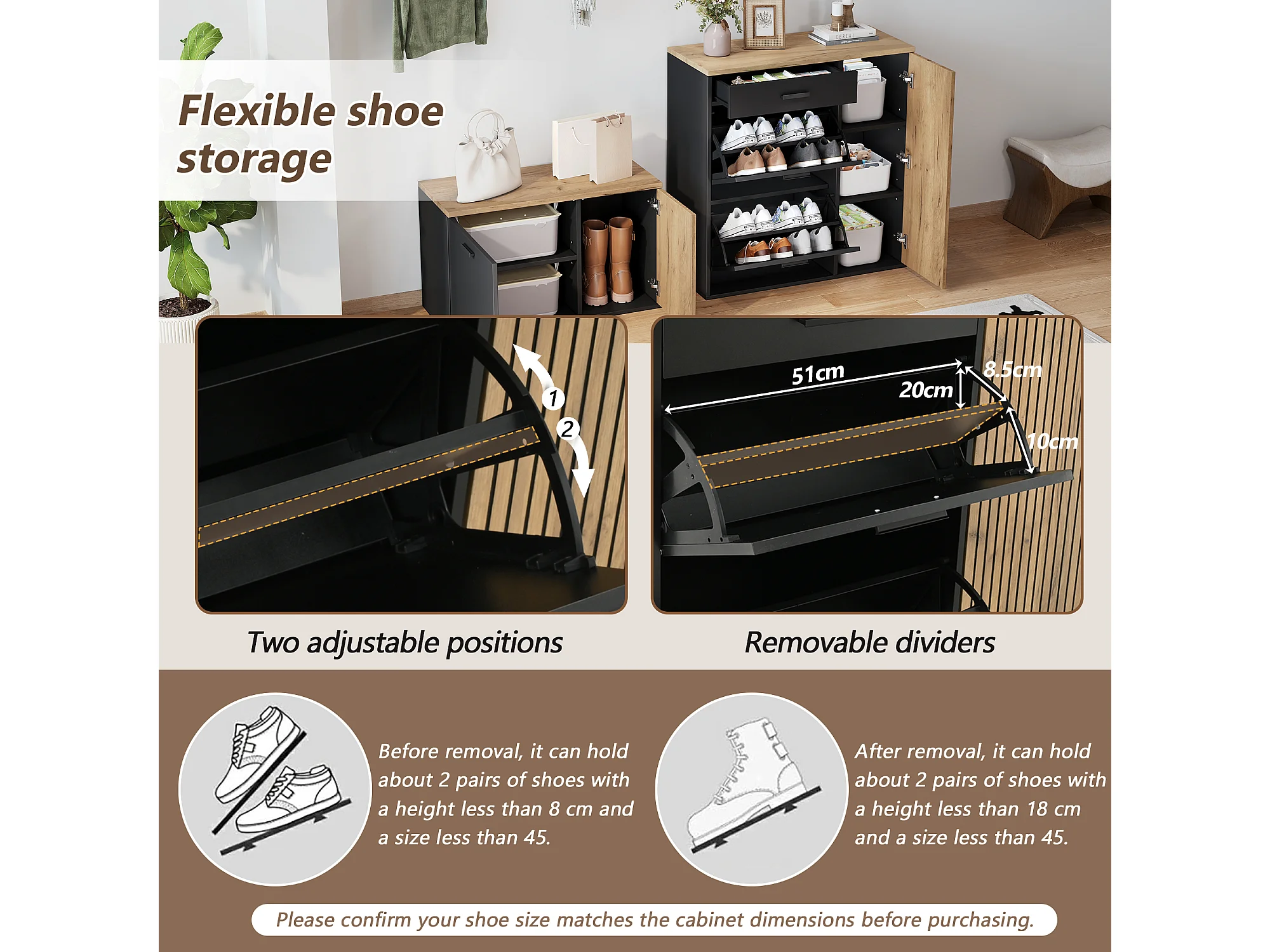 Flexible shoe storage

CEREAL

1
2

51cm
20cm
8.5cm
10cm

Two adjustable positions

Removable dividers

Before removal, it can hold about 2 pairs of shoes with a height less than 8 cm and a size less than 45.

After removal, it can hold about 2 pairs of shoes with a height less than 18 cm and a size less than 45.

Please confirm your shoe size matches the cabinet dimensions before purchasing.