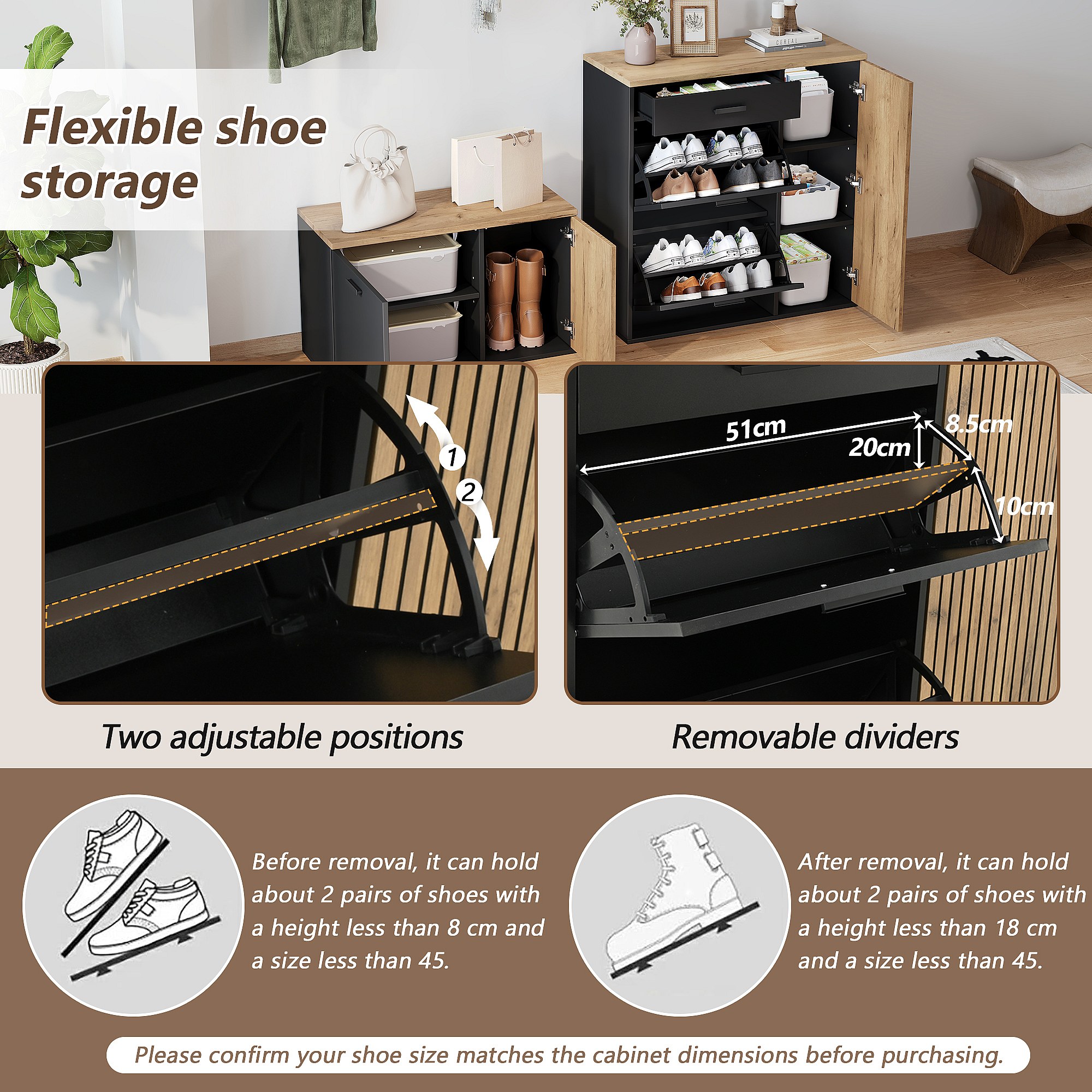 Flexible shoe storage

CEREAL

1

2

51cm

20cm

8.5cm

10cm

Two adjustable positions

Removable dividers

Before removal, it can hold about 2 pairs of shoes with a height less than 8 cm and a size less than 45.

After removal, it can hold about 2 pairs of shoes with a height less than 18 cm and a size less than 45.

Please confirm your shoe size matches the cabinet dimensions before purchasing.